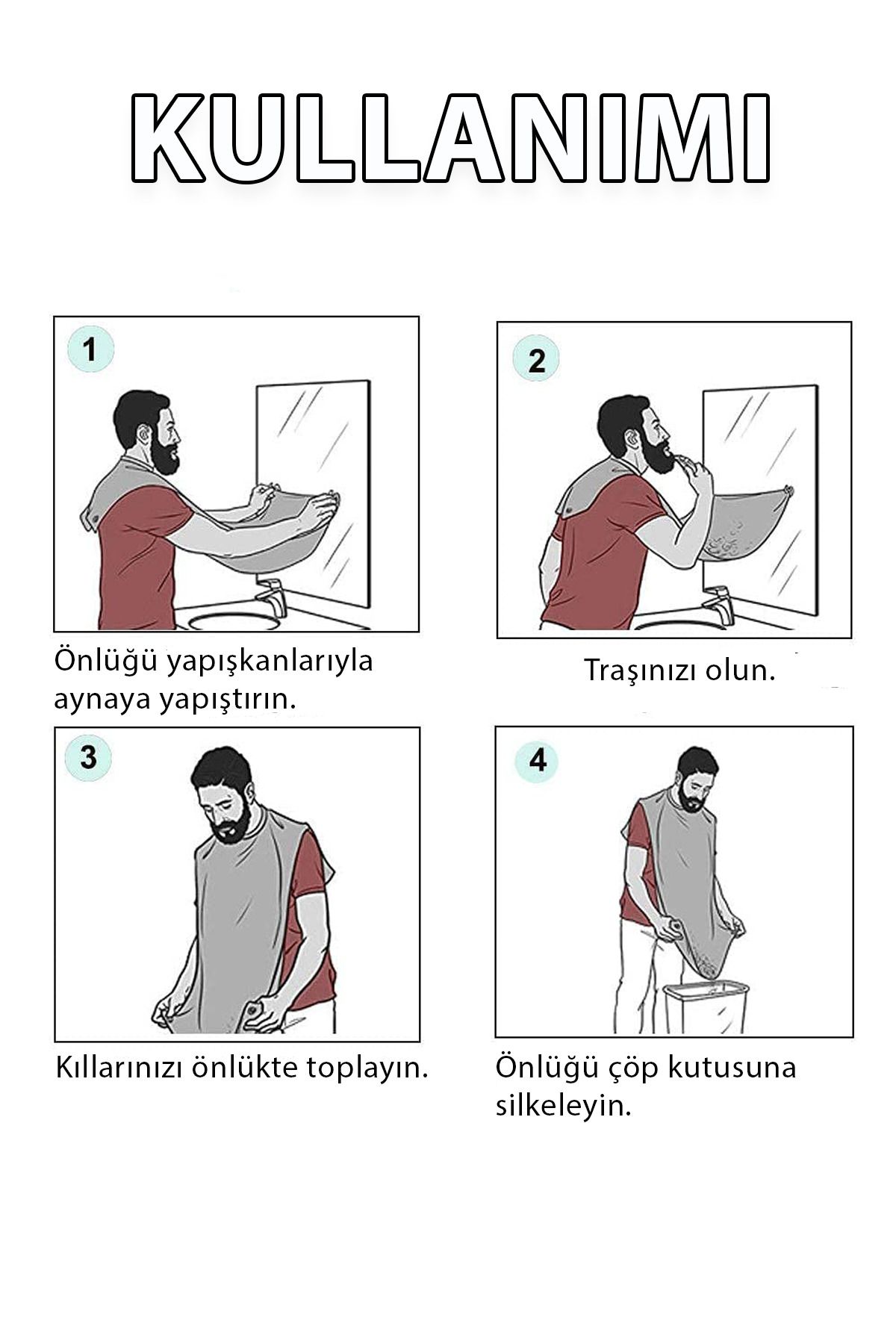 KULLANIMI

1

Önlüğü yapışkanlarıyla aynaya yapıştırın.

2

Traşınızı olun.

3

Kıllarınızı önlükte toplayın.

4

Önlüğü çöp kutusuna silkeleyin.