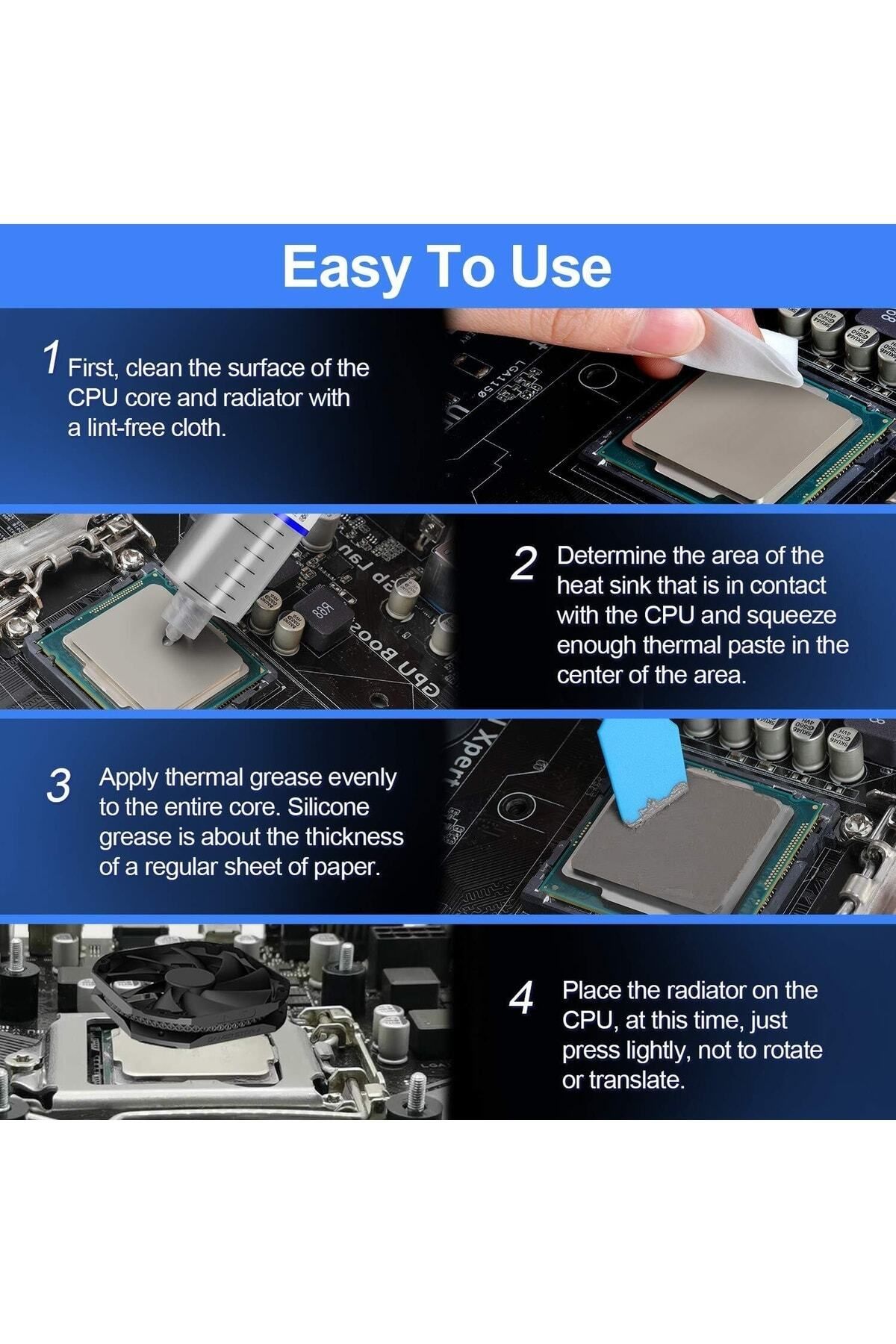 Easy To Use

1 First, clean the surface of the CPU core and radiator with a lint-free cloth.

2 Determine the area of the heat sink that is in contact with the CPU and squeeze enough thermal paste in the center of the area.

3 Apply thermal grease evenly to the entire core. Silicone grease is about the thickness of a regular sheet of paper.

4 Place the radiator on the CPU, at this time, just press lightly, not to rotate or translate.