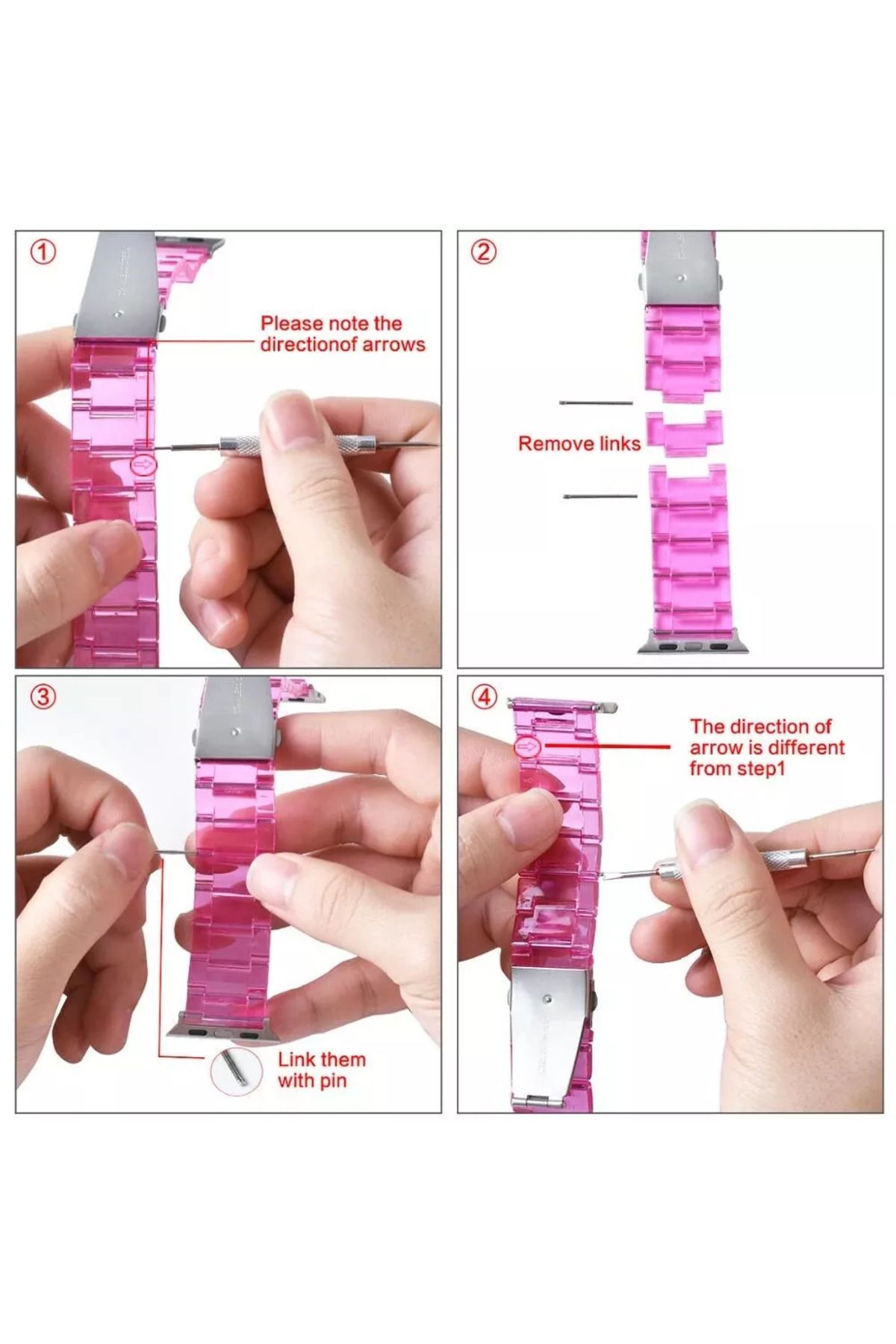 ①

Please note the directionof arrows

②

Remove links

③

Link them with pin

④

The direction of arrow is different from step1