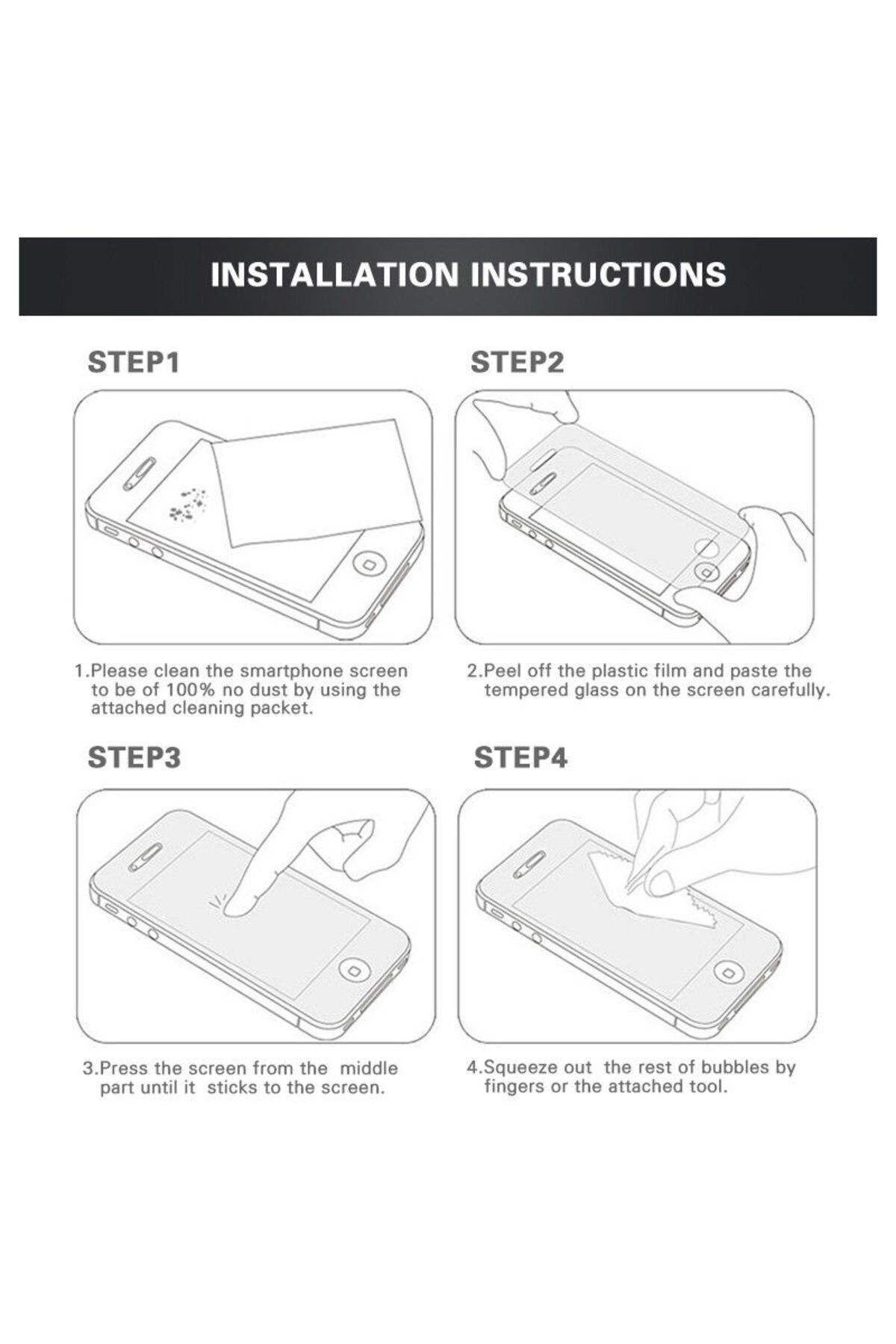 INSTALLATION INSTRUCTIONS

STEP1

1.Please clean the smartphone screen to be of 100% no dust by using the attached cleaning packet.

STEP2

2.Peel off the plastic film and paste the tempered glass on the screen carefully.

STEP3

3.Press the screen from the middle part until it sticks to the screen.

STEP4

4.Squeeze out the rest of bubbles by fingers or the attached tool.