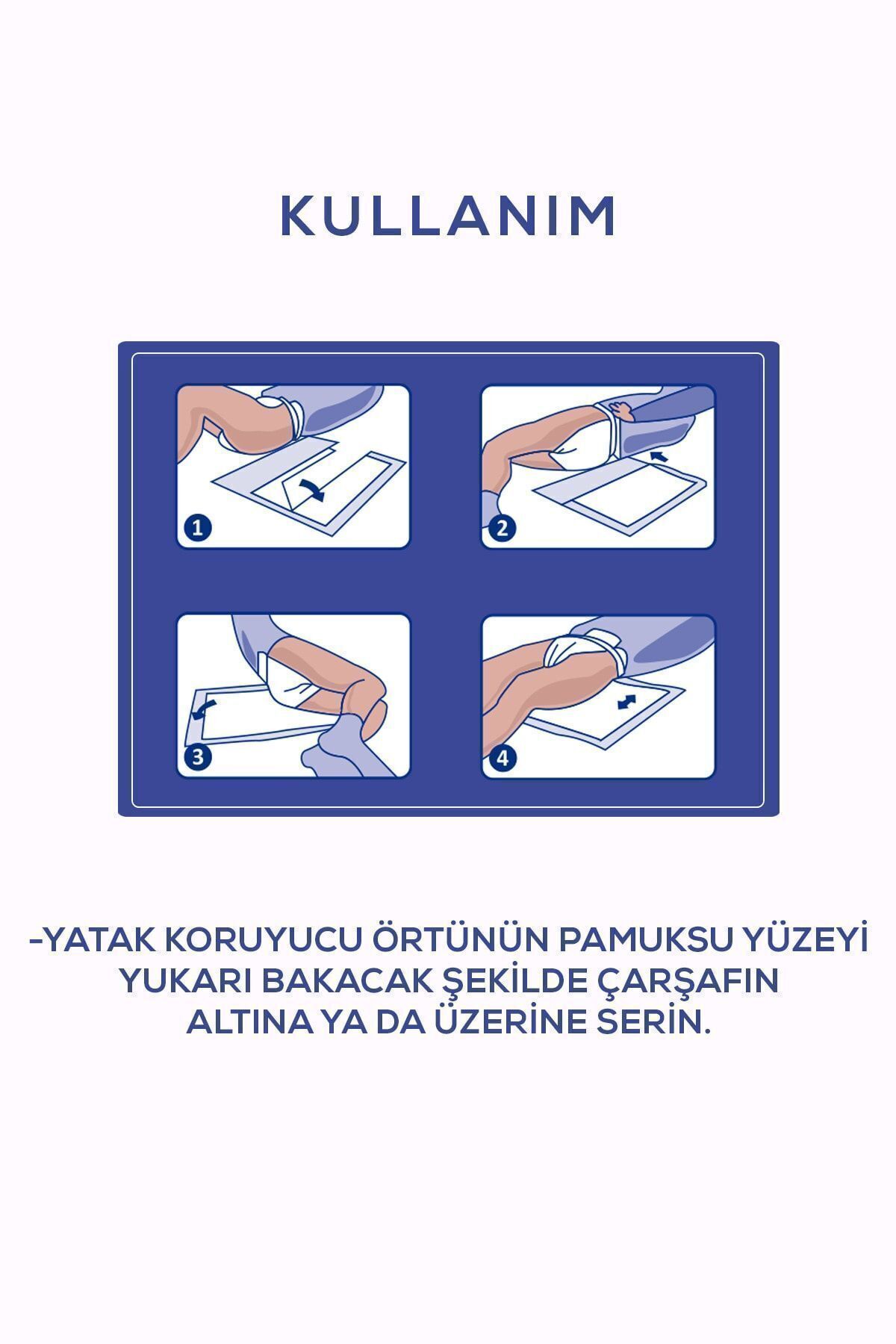 KULLANIM

1

2

3

4

-YATAK KORUYUCU ÖRTÜNÜN PAMUKSU YÜZEYİ YUKARI BAKACAK ŞEKİLDE ÇARŞAFIN ALTINA YA DA ÜZERİNE SERİN.