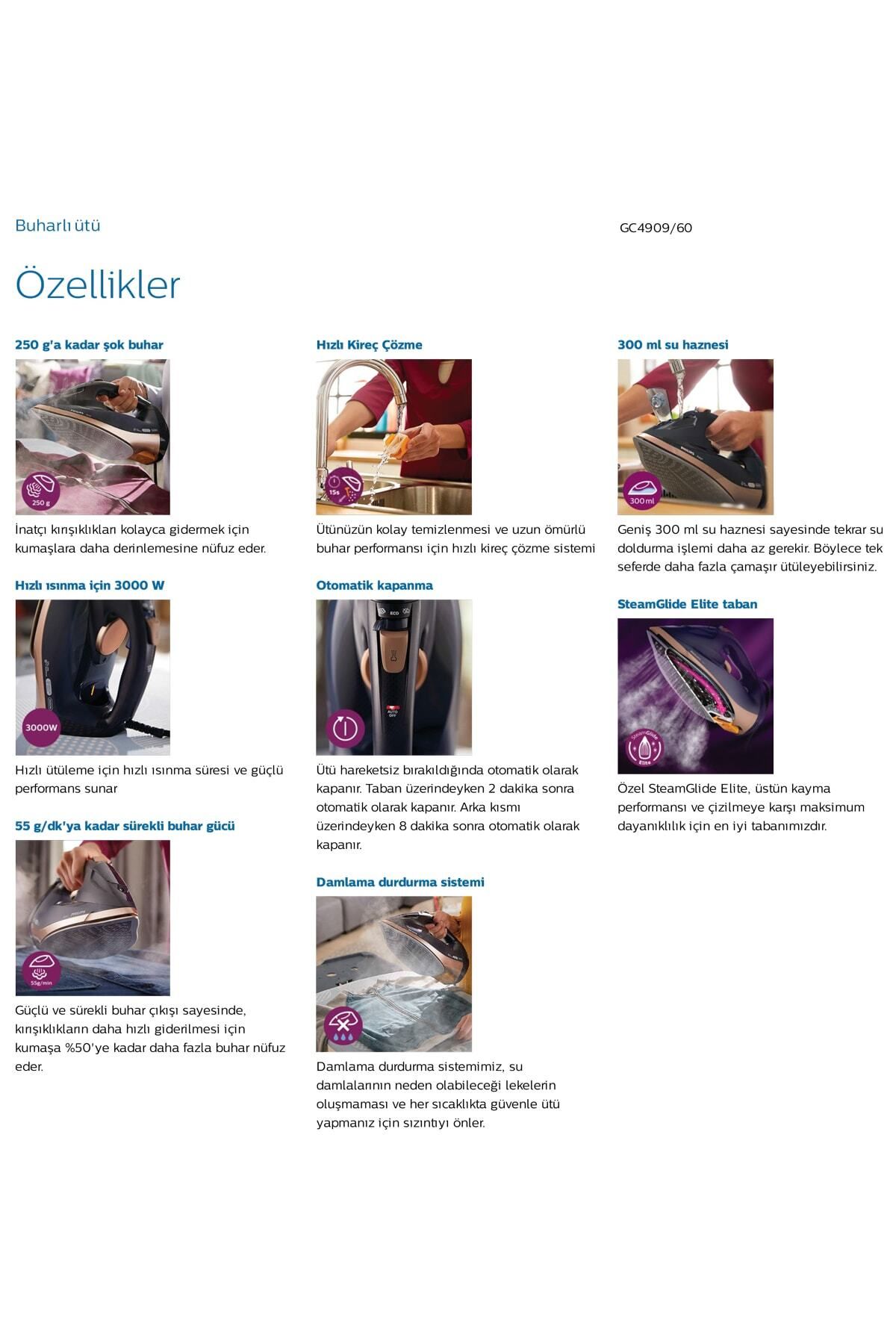 Buharlı ütü

GC4909/60

Özellikler

250 g'a kadar şok buhar

250 g

İnatçı kırışıklıkları kolayca gidermek için kumaşlara daha derinlemesine nüfuz eder.

Hızlı ısınma için 3000 W

3000W

Hızlı ütüleme için hızlı ısınma süresi ve güçlü performans sunar

55 g/dk'ya kadar sürekli buhar gücü

55g/min

Güçlü ve sürekli buhar çıkışı sayesinde, kırışıklıkların daha hızlı giderilmesi için kumaşa %50'ye kadar daha fazla buhar nüfuz eder.

Hızlı Kireç Çözme

15s

Ütünüzün kolay temizlenmesi ve uzun ömürlü buhar performansı için hızlı kireç çözme sistemi

Otomatik kapanma

ECO

AUTO OFF

Ütü hareketsiz bırakıldığında otomatik olarak kapanır. Taban üzerindeyken 2 dakika sonra otomatik olarak kapanır. Arka kısmı üzerindeyken 8 dakika sonra otomatik olarak kapanır.

Damlama durdurma sistemi

Damlama durdurma sistemimiz, su damlalarının neden olabileceği lekelerin oluşmaması ve her sıcaklıkta güvenle ütü yapmanız için sızıntıyı önler.

300 ml su haznesi

300 ml

Geniş 300 ml su haznesi sayesinde tekrar su doldurma işlemi daha az gerekir. Böylece tek seferde daha fazla çamaşır ütüleyebilirsiniz.

SteamGlide Elite taban

SteamGlide Elite

Özel SteamGlide Elite, üstün kayma performansı ve çizilmeye karşı maksimum dayanıklılık için en iyi tabanımızdır.