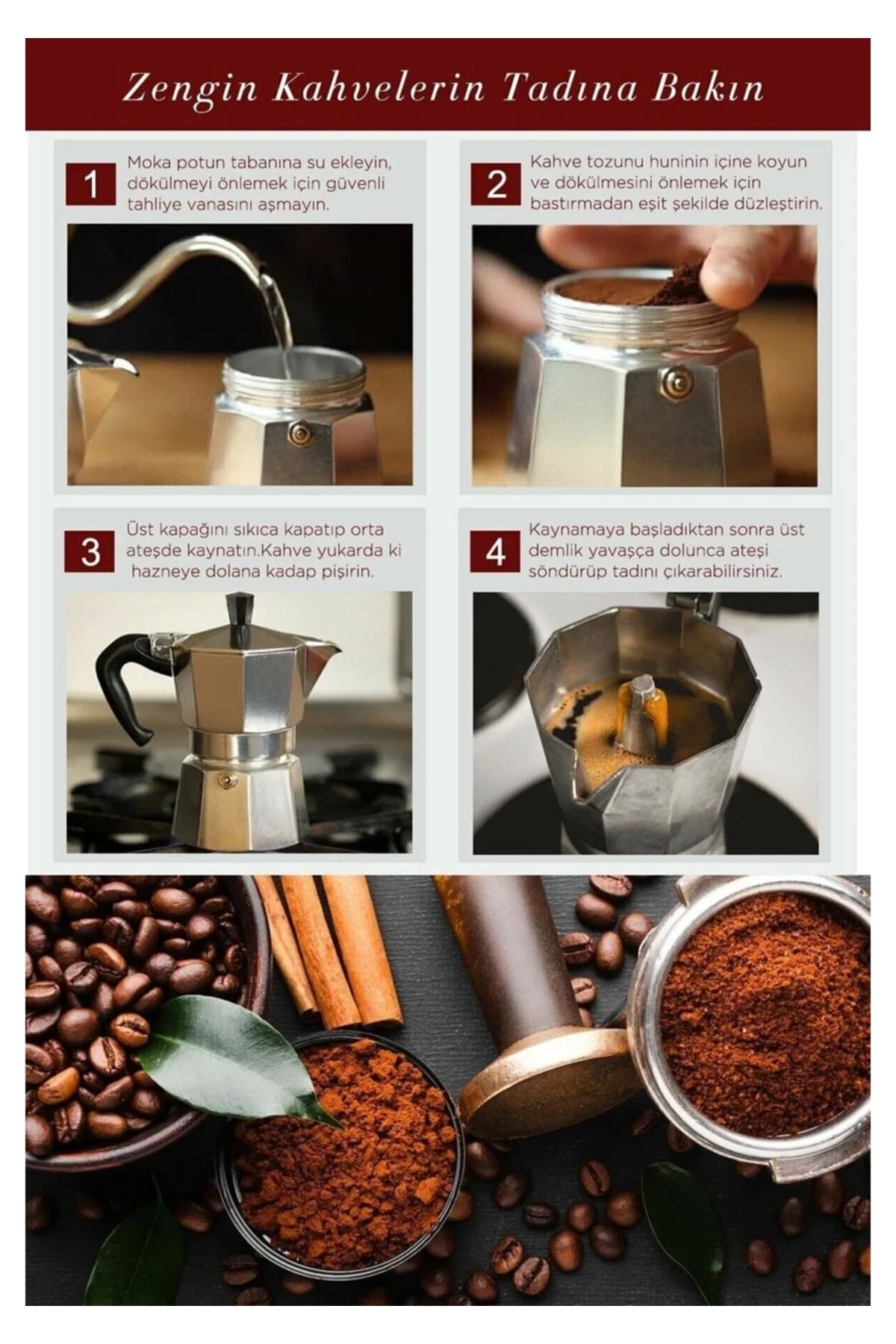 Zengin Kahvelerin Tadına Bakın

1

Moka potun tabanına su ekleyin, dökülmeyi önlemek için güvenli tahliye vanasını aşmayın.

2

Kahve tozunu huninin içine koyun ve dökülmesini önlemek için bastırmadan eşit şekilde düzleştirin.

3

Üst kapağını sıkıca kapatıp orta ateşde kaynatın.Kahve yukarda ki hazneye dolana kadap pişirin.

4

Kaynamaya başladıktan sonra üst demlik yavaşça dolunca ateşi söndürüp tadını çıkarabilirsiniz.