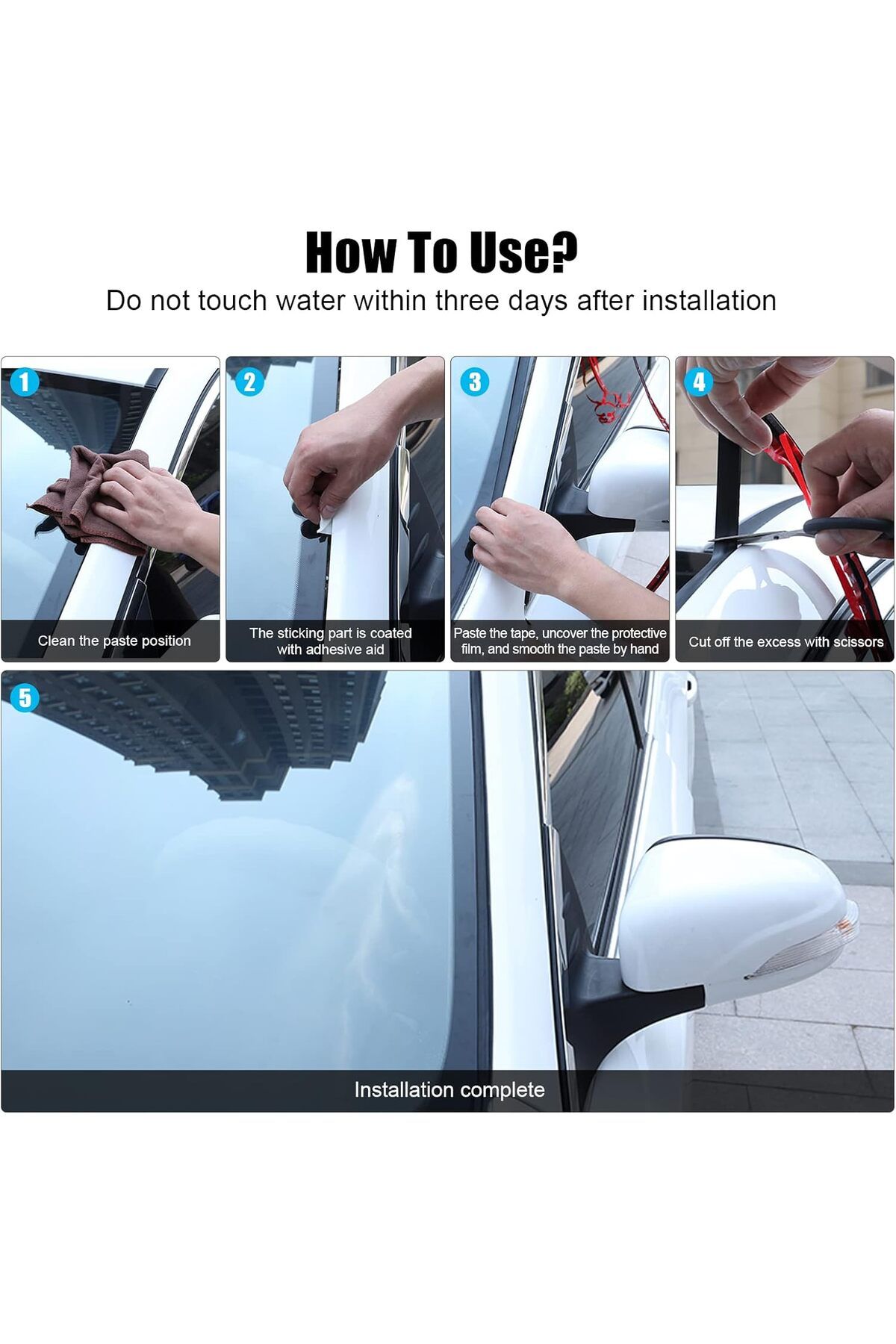 How To Use?

Do not touch water within three days after installation

1
Clean the paste position

2
The sticking part is coated with adhesive aid

3
Paste the tape, uncover the protective film, and smooth the paste by hand

4
Cut off the excess with scissors

5
Installation complete