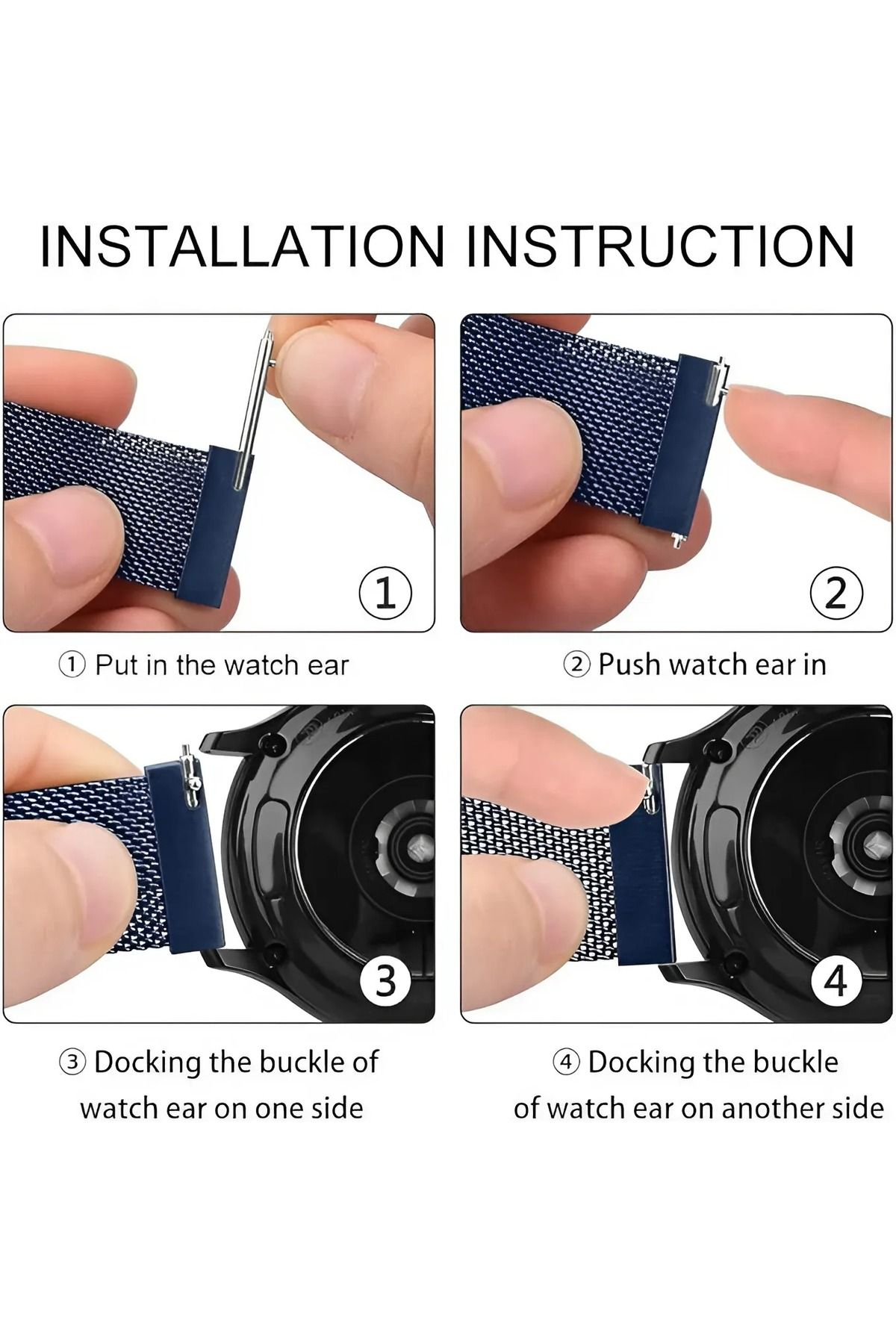 INSTALLATION INSTRUCTION

①

② 

① Put in the watch ear

② Push watch ear in

③

④

③ Docking the buckle of watch ear on one side

④ Docking the buckle of watch ear on another side