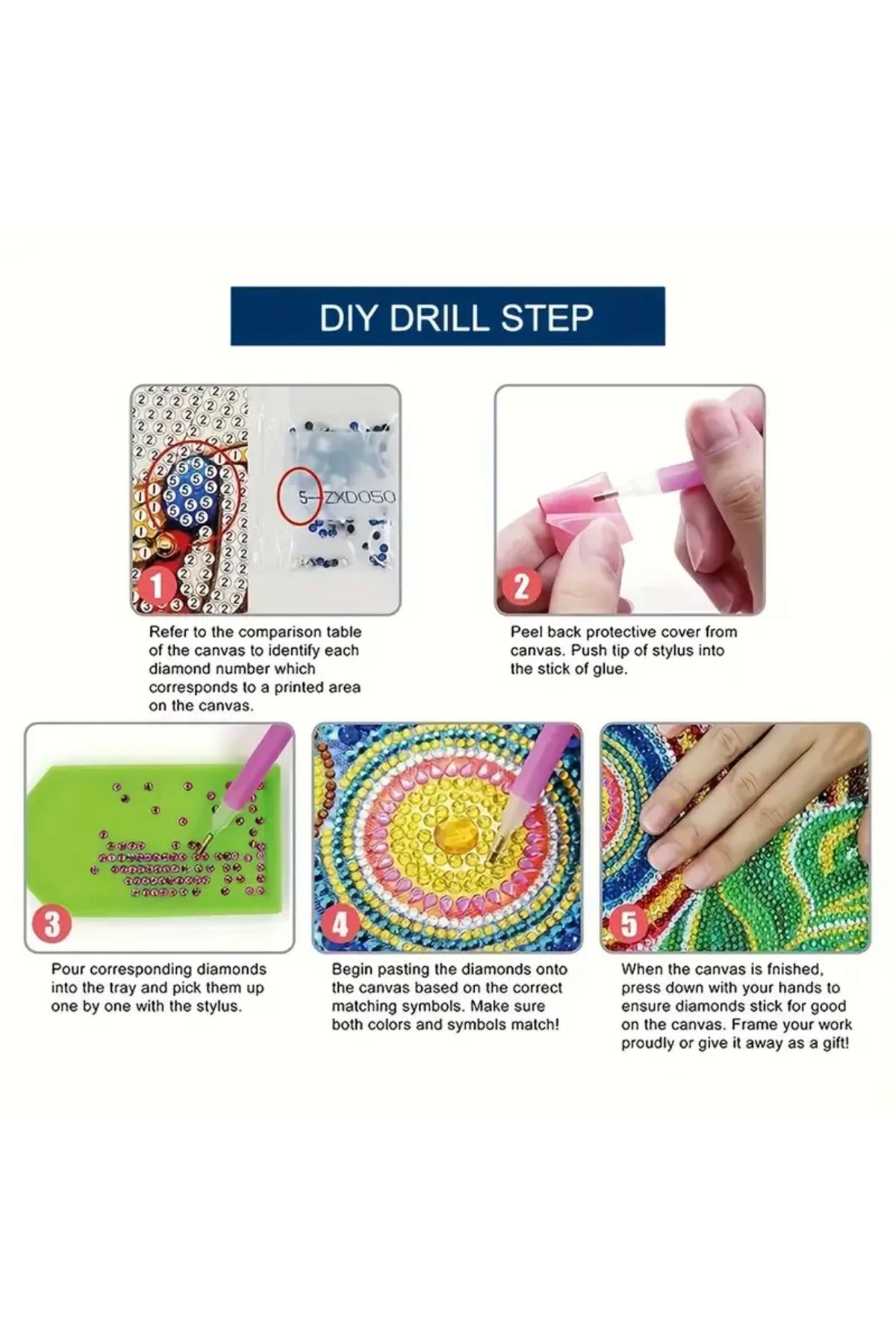 DIY DRILL STEP

5-ZXD050

1

Refer to the comparison table of the canvas to identify each diamond number which corresponds to a printed area on the canvas.

2

Peel back protective cover from canvas. Push tip of stylus into the stick of glue.

3

Pour corresponding diamonds into the tray and pick them up one by one with the stylus.

4

Begin pasting the diamonds onto the canvas based on the correct matching symbols. Make sure both colors and symbols match!

5

When the canvas is fnished, press down with your hands to ensure diamonds stick for good on the canvas. Frame your work proudly or give it away as a gift!