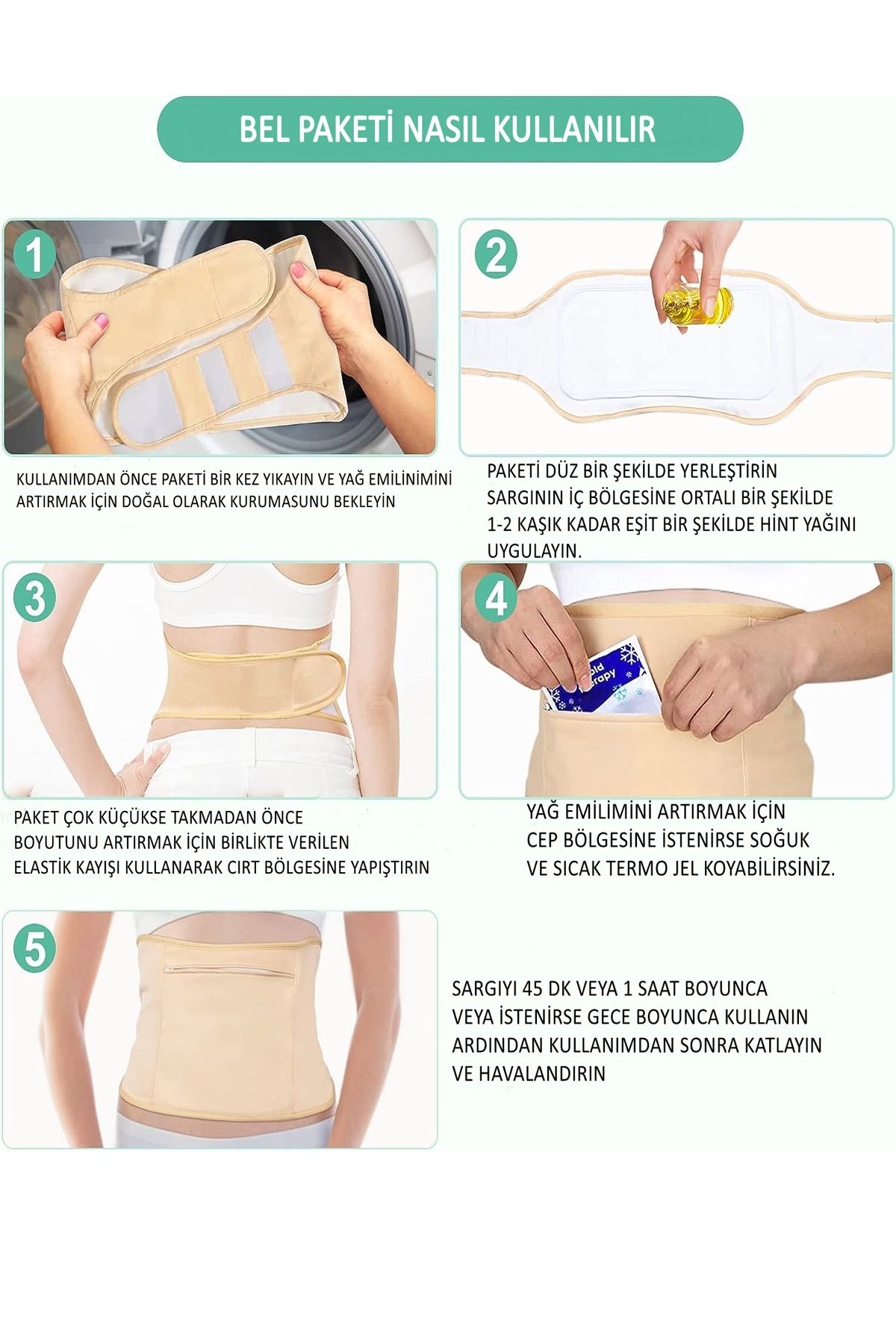 BEL PAKETİ NASIL KULLANILIR

1

KULLANIMDAN ÖNCE PAKETİ BİR KEZ YIKAYIN VE YAĞ EMİLİNİMİNİ ARTIRMAK İÇİN DOĞAL OLARAK KURUMASUNU BEKLEYİN

2

PAKETİ DÜZ BİR ŞEKİLDE YERLEŞTİRİN SARGININ İÇ BÖLGESİNE ORTALI BİR ŞEKİLDE 1-2 KAŞIK KADAR EŞİT BİR ŞEKİLDE HİNT YAĞINI UYGULAYIN.

3

PAKET ÇOK KÜÇÜKSE TAKMADAN ÖNCE BOYUTUNU ARTIRMAK İÇİN BİRLİKTE VERİLEN ELASTİK KAYIŞI KULLANARAK CIRT BÖLGESİNE YAPIŞTIRIN

4

old rapy

YAĞ EMİLİMİNİ ARTIRMAK İÇİN CEP BÖLGESİNE İSTENİRSE SOĞUK VE SICAK TERMO JEL KOYABİLİRSİNİZ.

5

SARGIYI 45 DK VEYA 1 SAAT BOYUNCA VEYA İSTENİRSE GECE BOYUNCA KULLANIN ARDINDAN KULLANIMDAN SONRA KATLAYIN VE HAVALANDIRIN