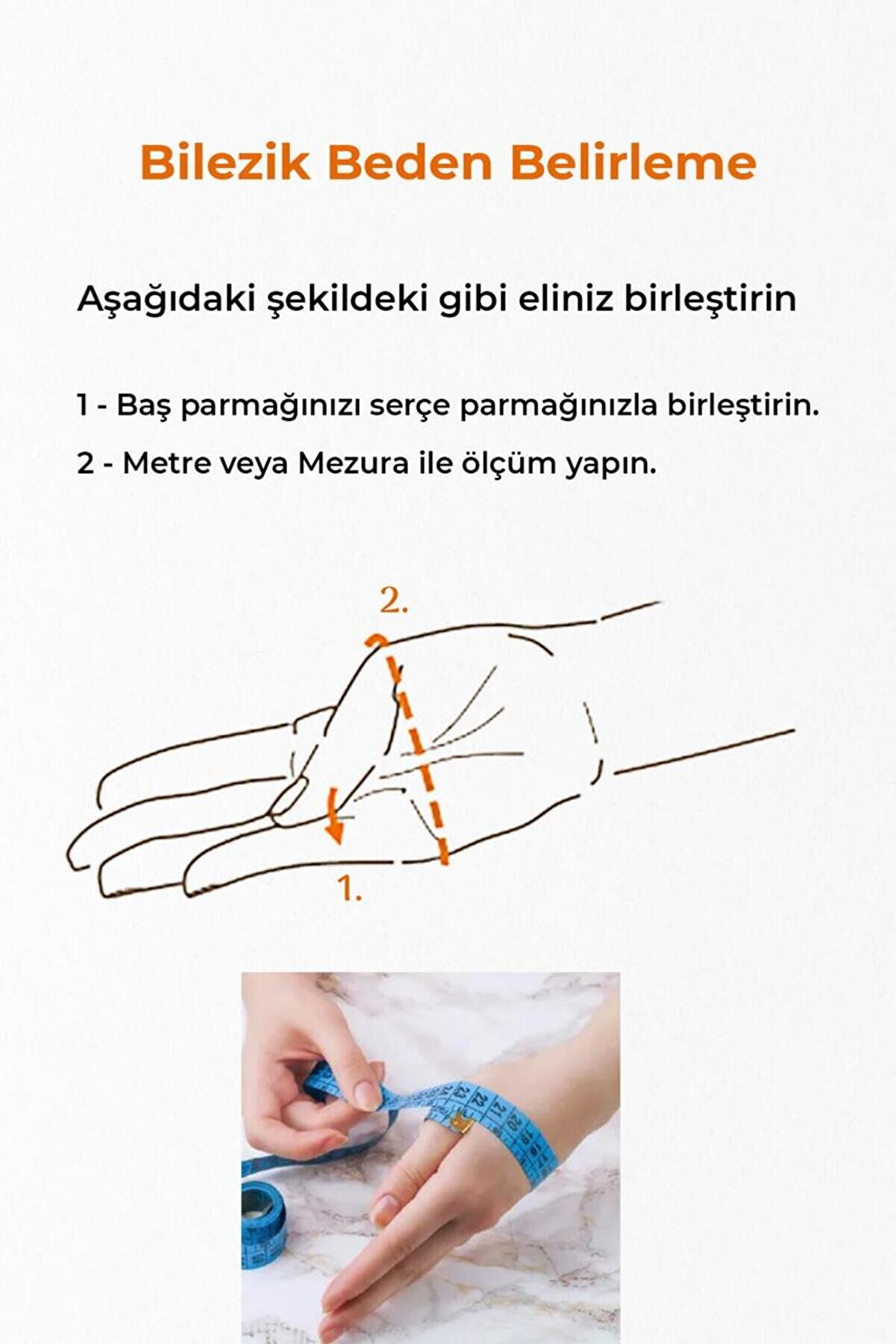 Bilezik Beden Belirleme

Aşağıdaki şekildeki gibi eliniz birleştirin

1 - Baş parmağınızı serçe parmağınızla birleştirin.

2 - Metre veya Mezura ile ölçüm yapın.

2.

1.

23 22 21 20 19 18 17