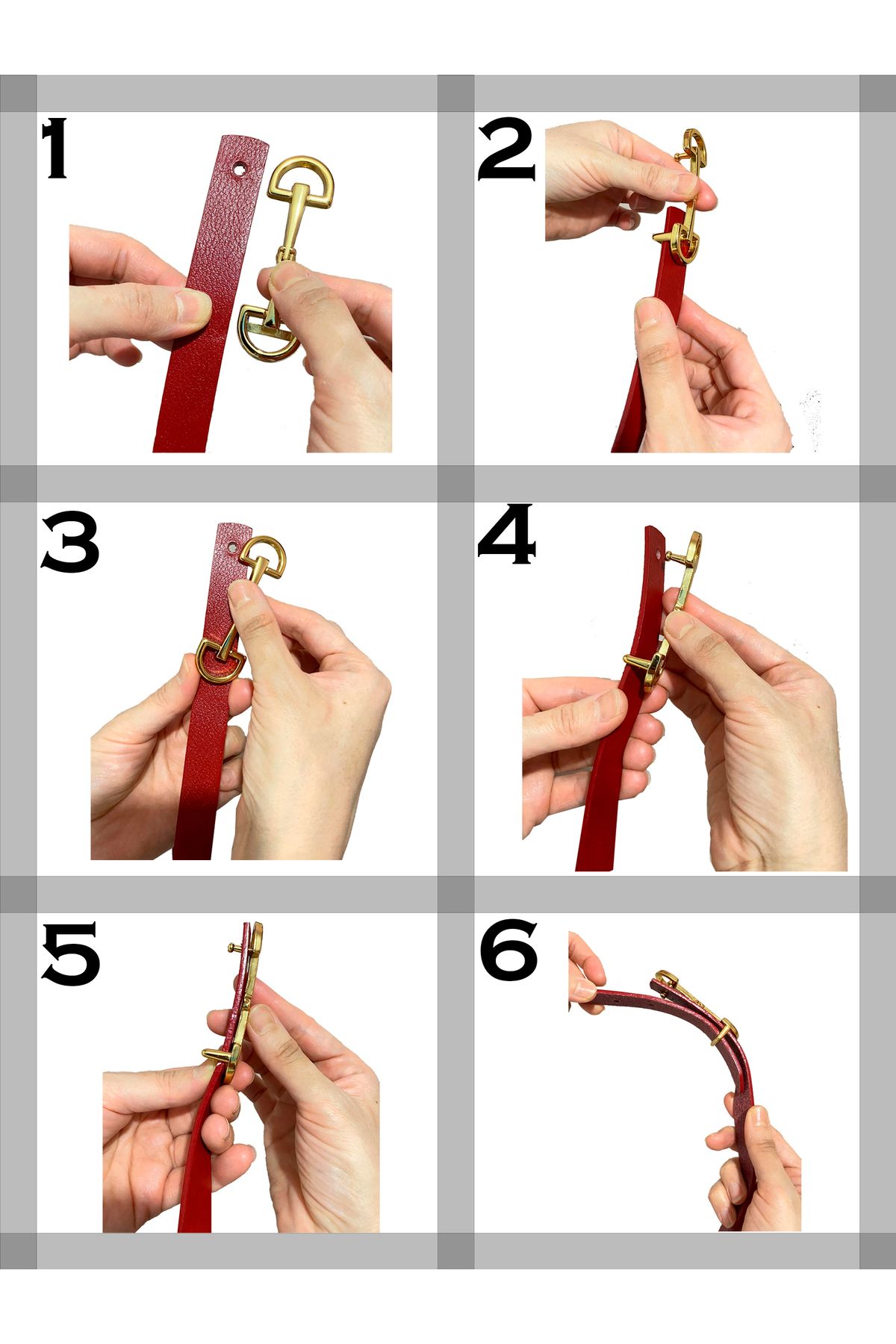 1

2

3

4

5

6