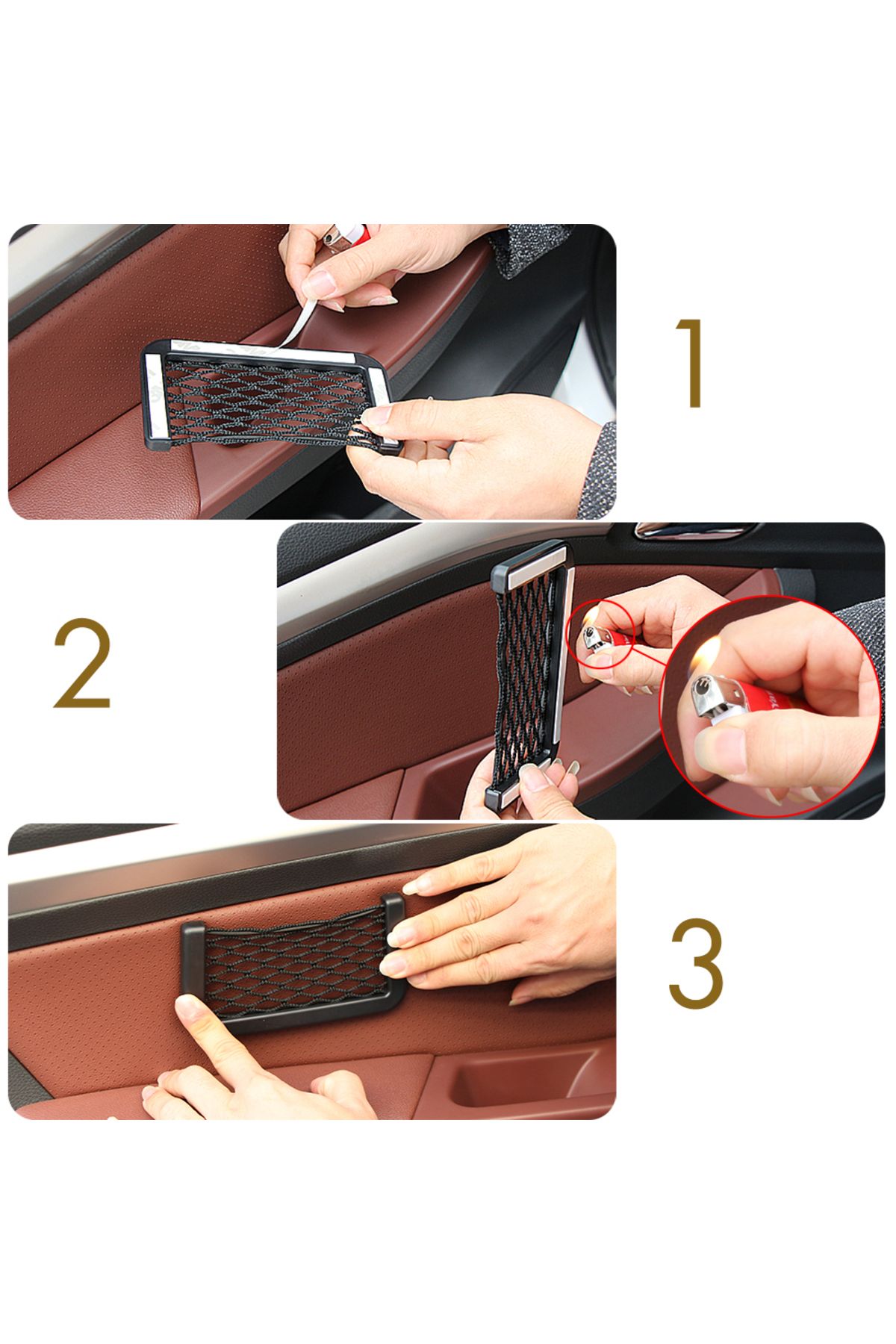 1

2

3