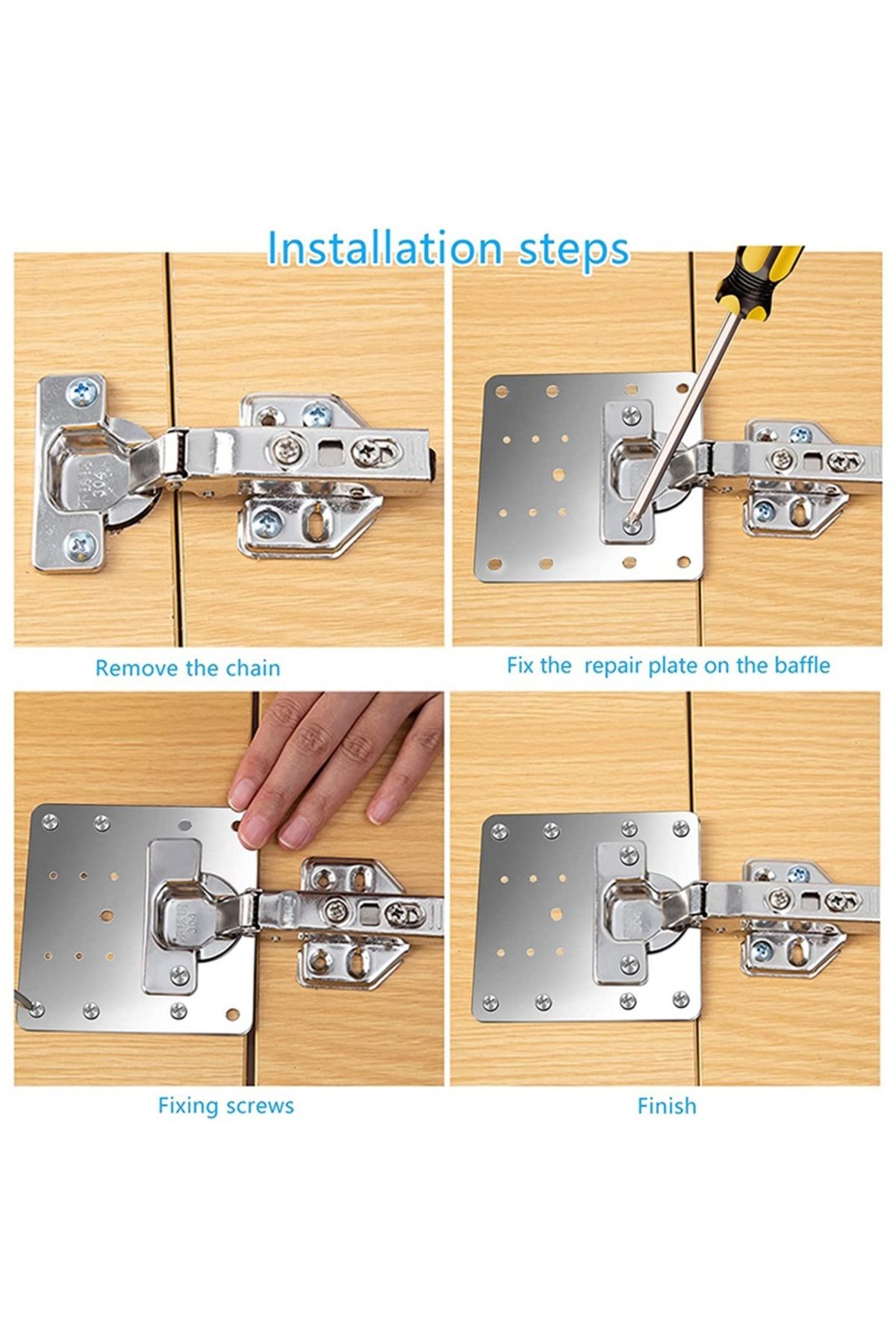 Installation steps

304

Remove the chain

Fix the repair plate on the baffle

304

Fixing screws

Finish