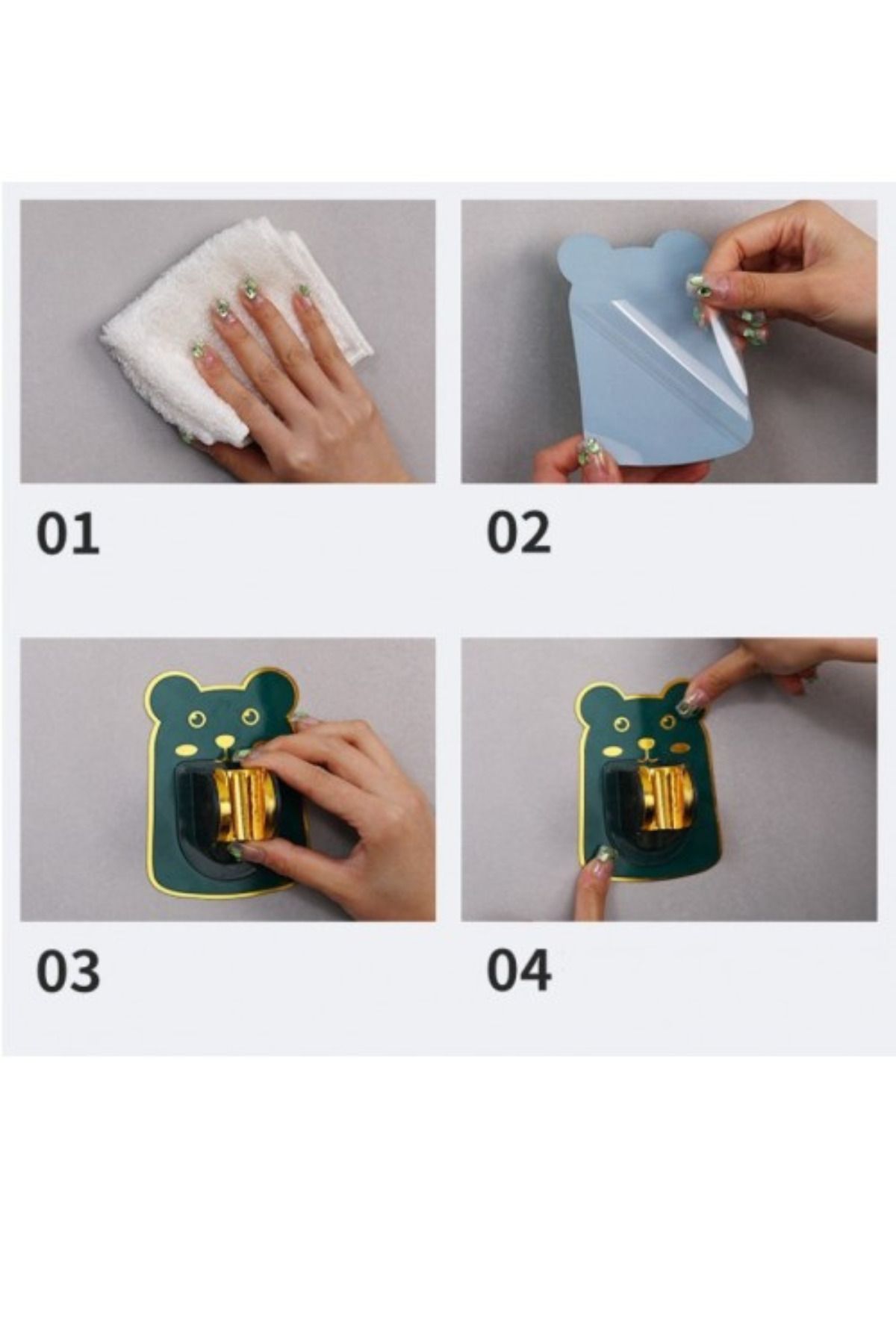 01

02

03

04