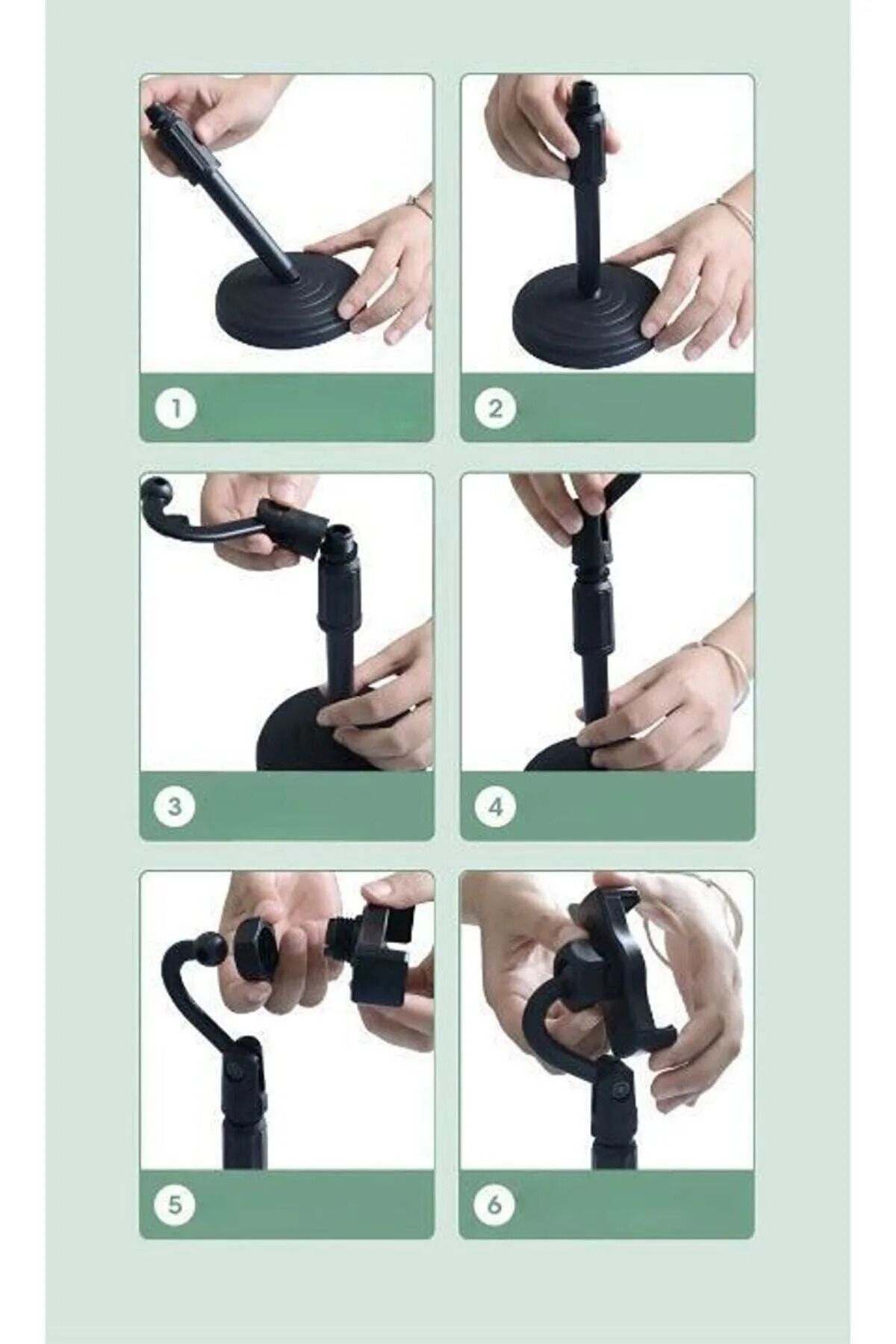 1

2

3

4

5

6