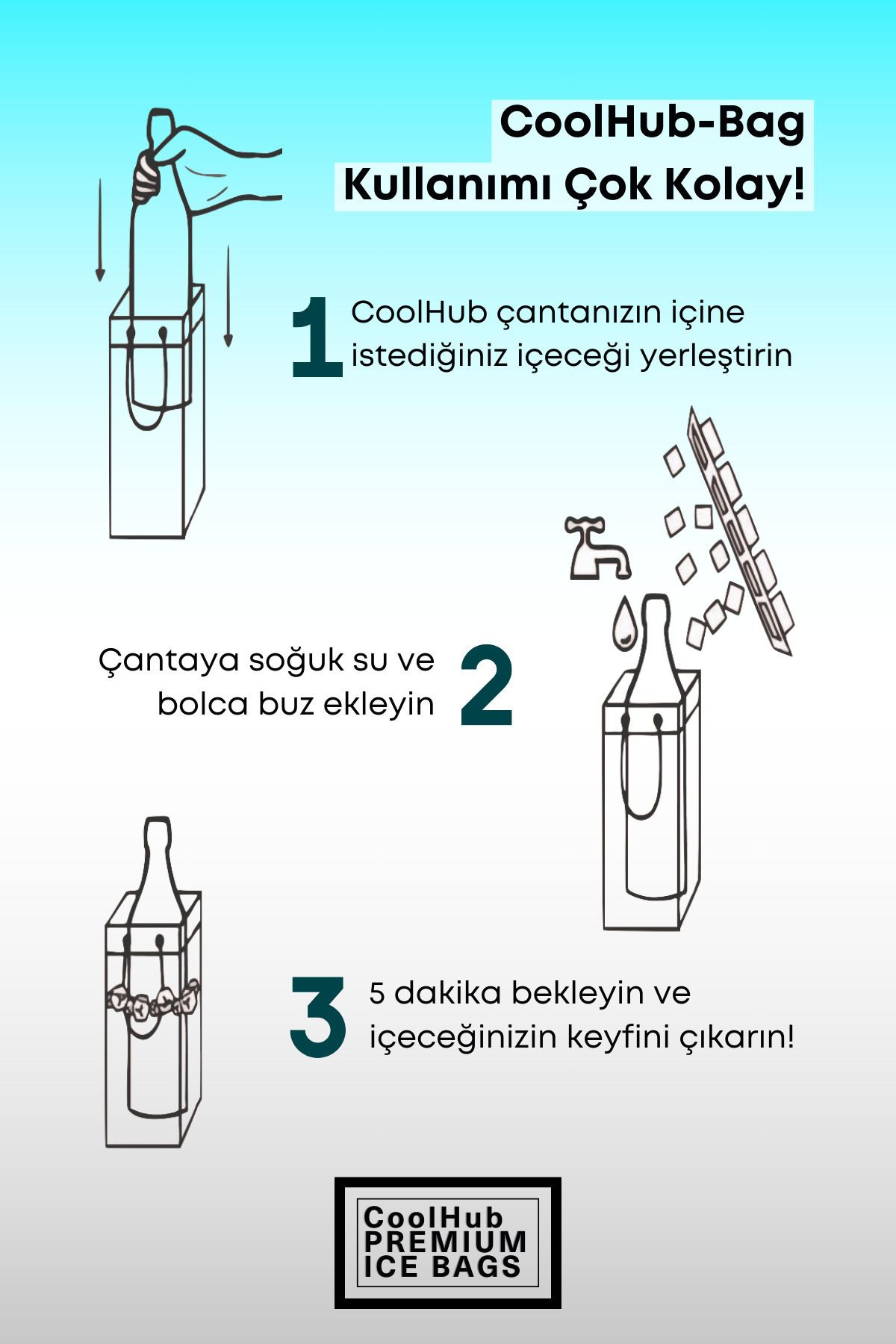 CoolHub-Bag
Kullanımı Çok Kolay!

1 CoolHub çantanızın içine istediğiniz içeceği yerleştirin

Çantaya soğuk su ve bolca buz ekleyin 2

3 5 dakika bekleyin ve içeceğinizin keyfini çıkarın!

CoolHub
PREMIUM
ICE BAGS