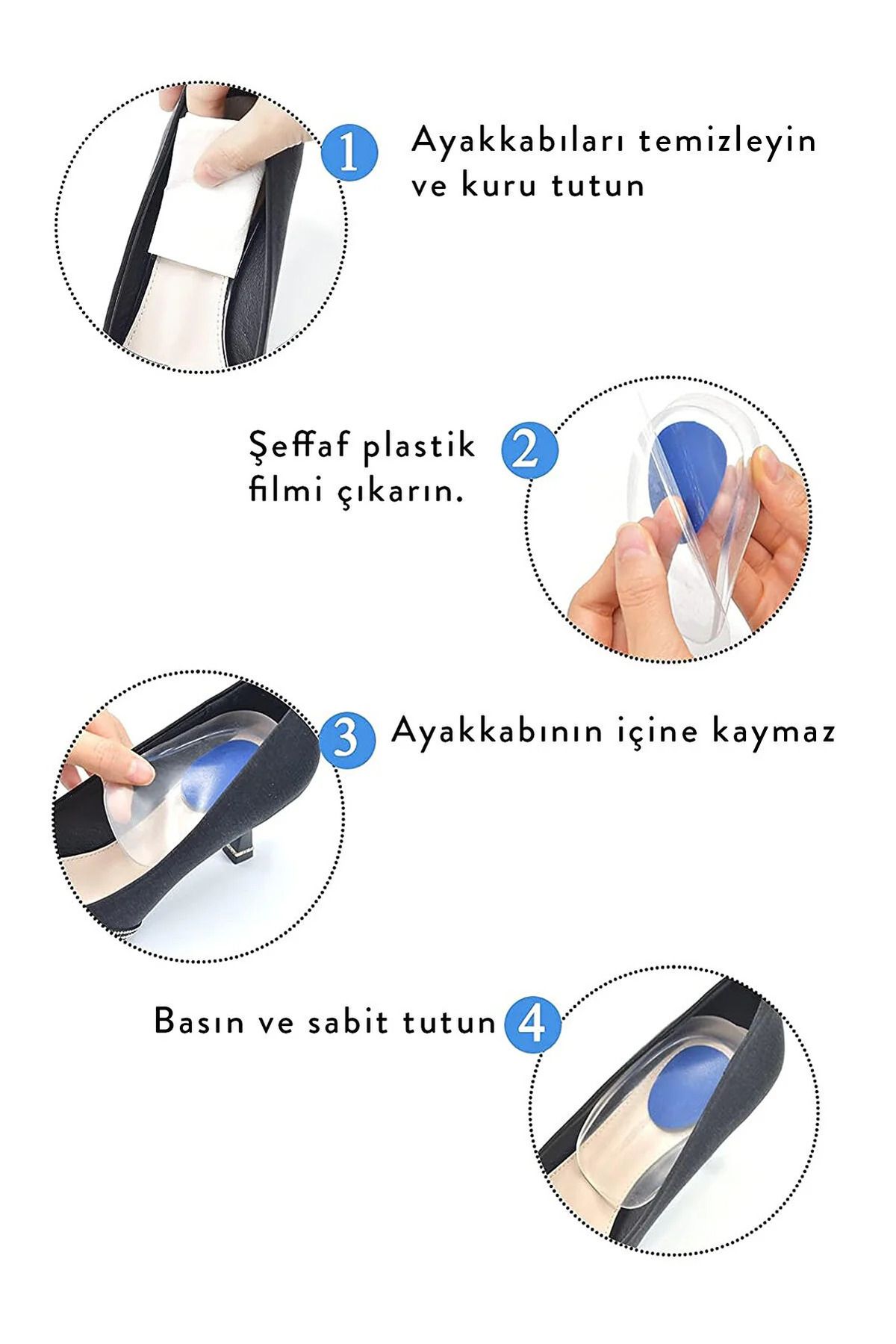 1 Ayakkabıları temizleyin ve kuru tutun

Şeffaf plastik filmi çıkarın. 2

3 Ayakkabının içine kaymaz

Basın ve sabit tutun 4