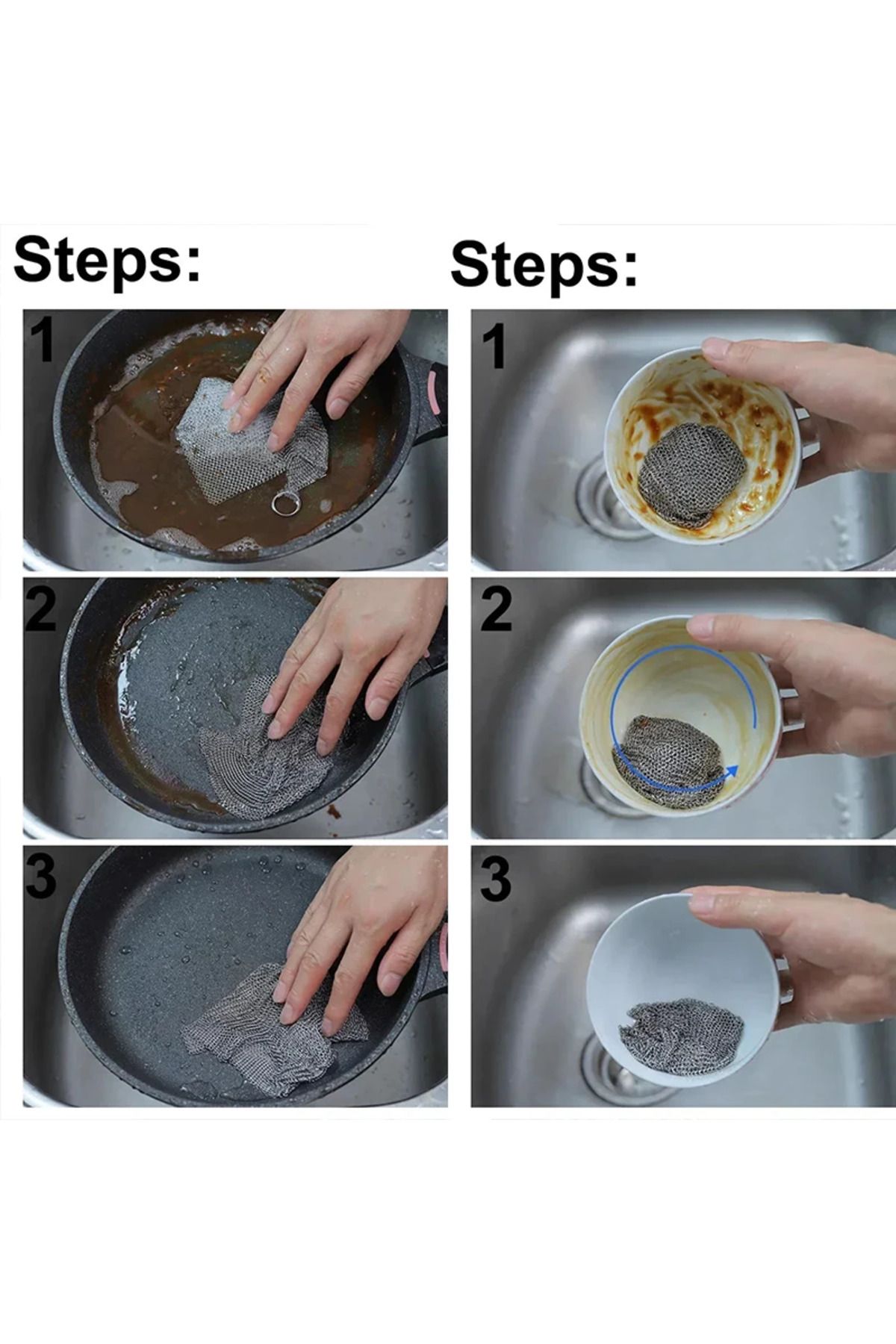 Steps:

1

2

3

Steps:

1

2

3