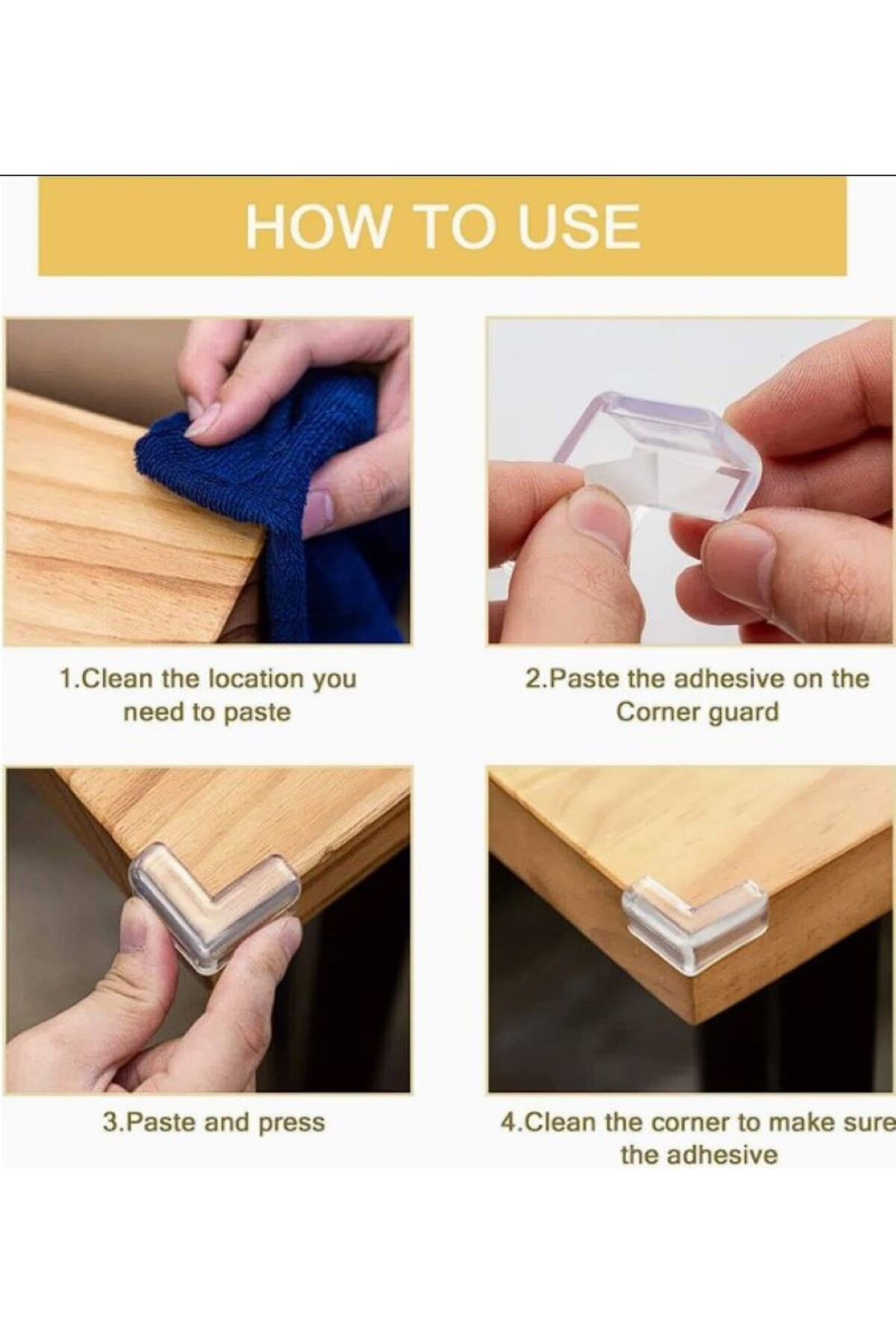 HOW TO USE

1.Clean the location you need to paste

2.Paste the adhesive on the Corner guard

3.Paste and press

4.Clean the corner to make sure the adhesive