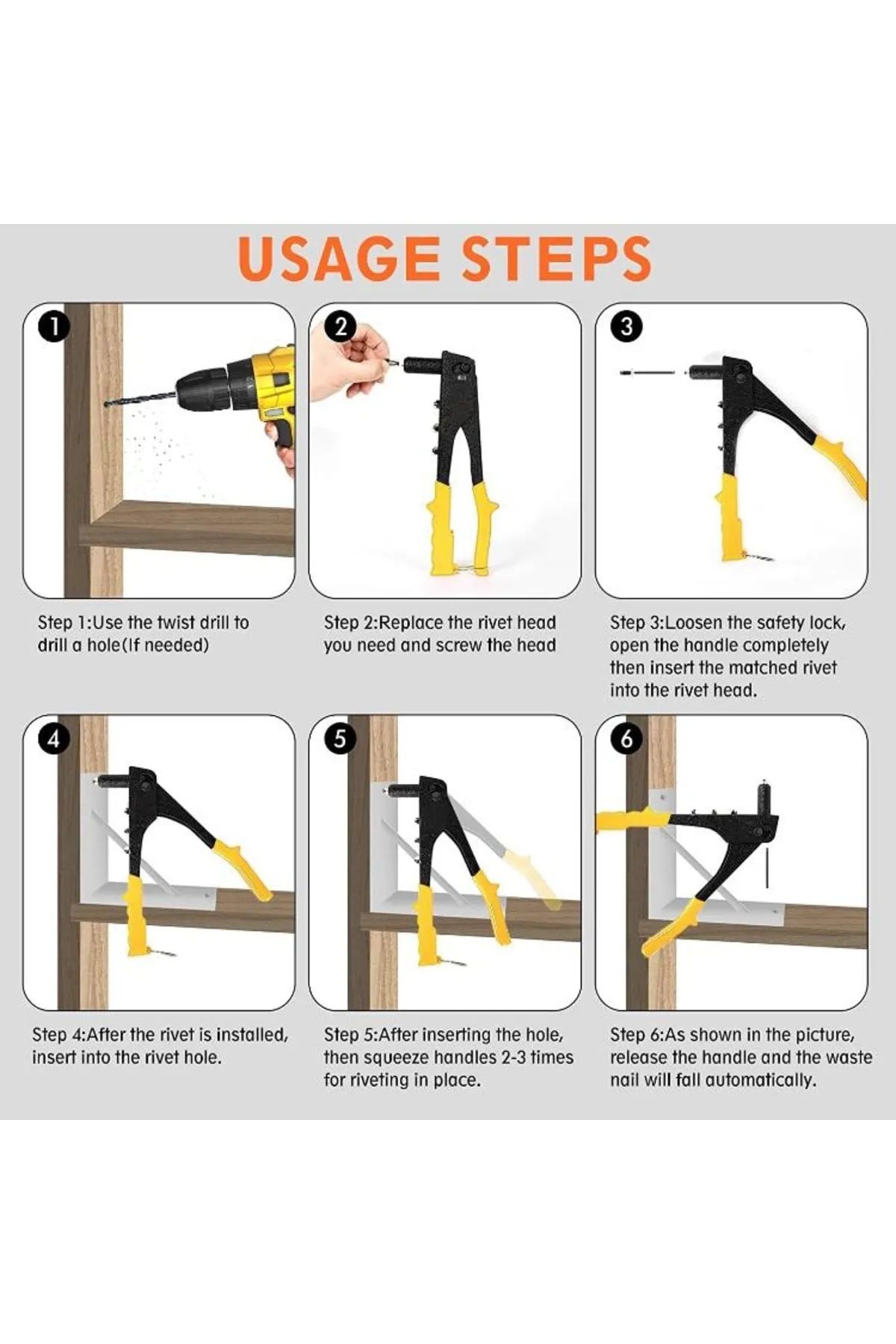 USAGE STEPS

1

Step 1:Use the twist drill to drill a hole(If needed)

2

Step 2:Replace the rivet head you need and screw the head

3

Step 3:Loosen the safety lock, open the handle completely then insert the matched rivet into the rivet head.

4

Step 4:After the rivet is installed, insert into the rivet hole.

5

Step 5:After inserting the hole, then squeeze handles 2-3 times for riveting in place.

6

Step 6:As shown in the picture, release the handle and the waste nail will fall automatically.