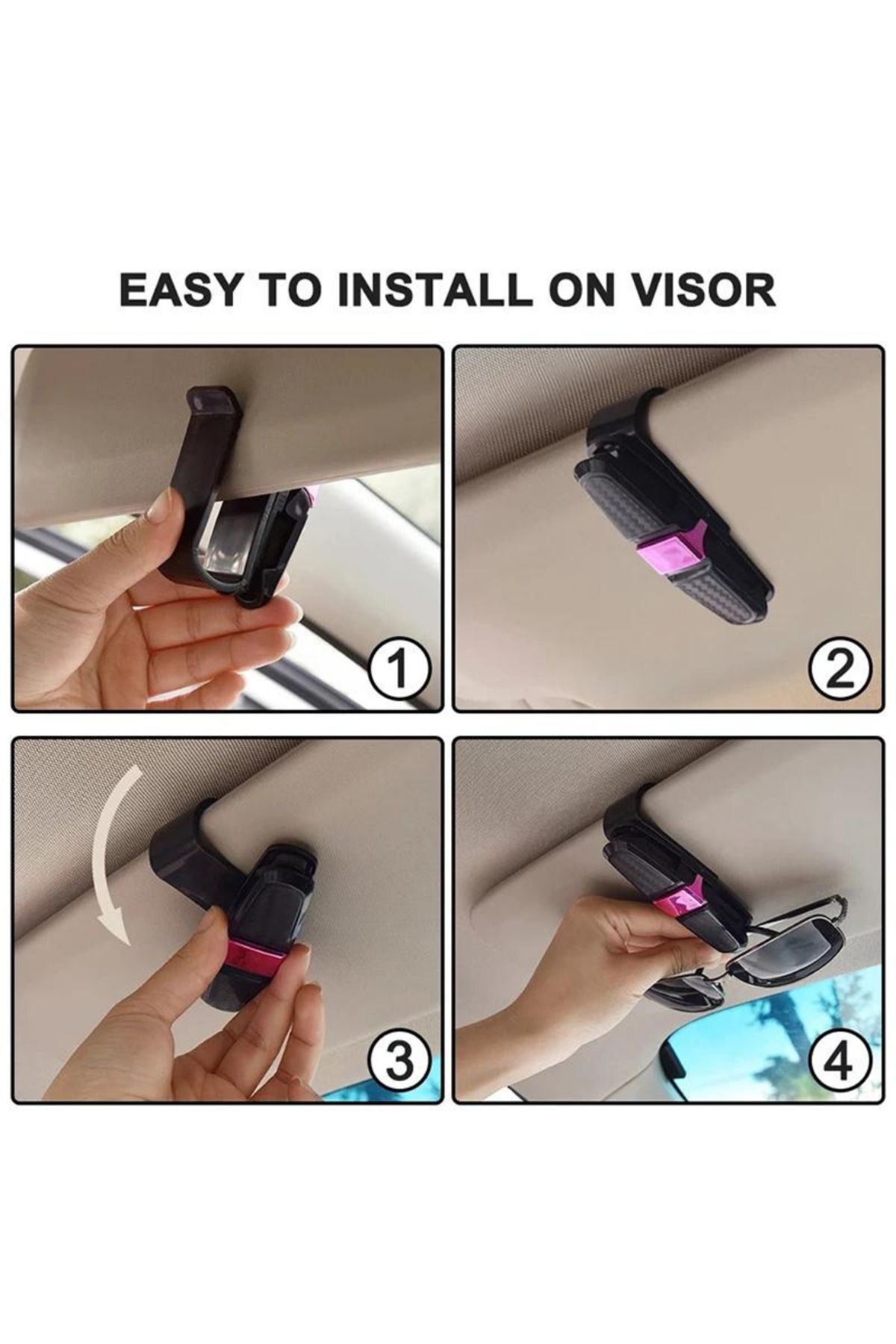 EASY TO INSTALL ON VISOR

1

2

3

4