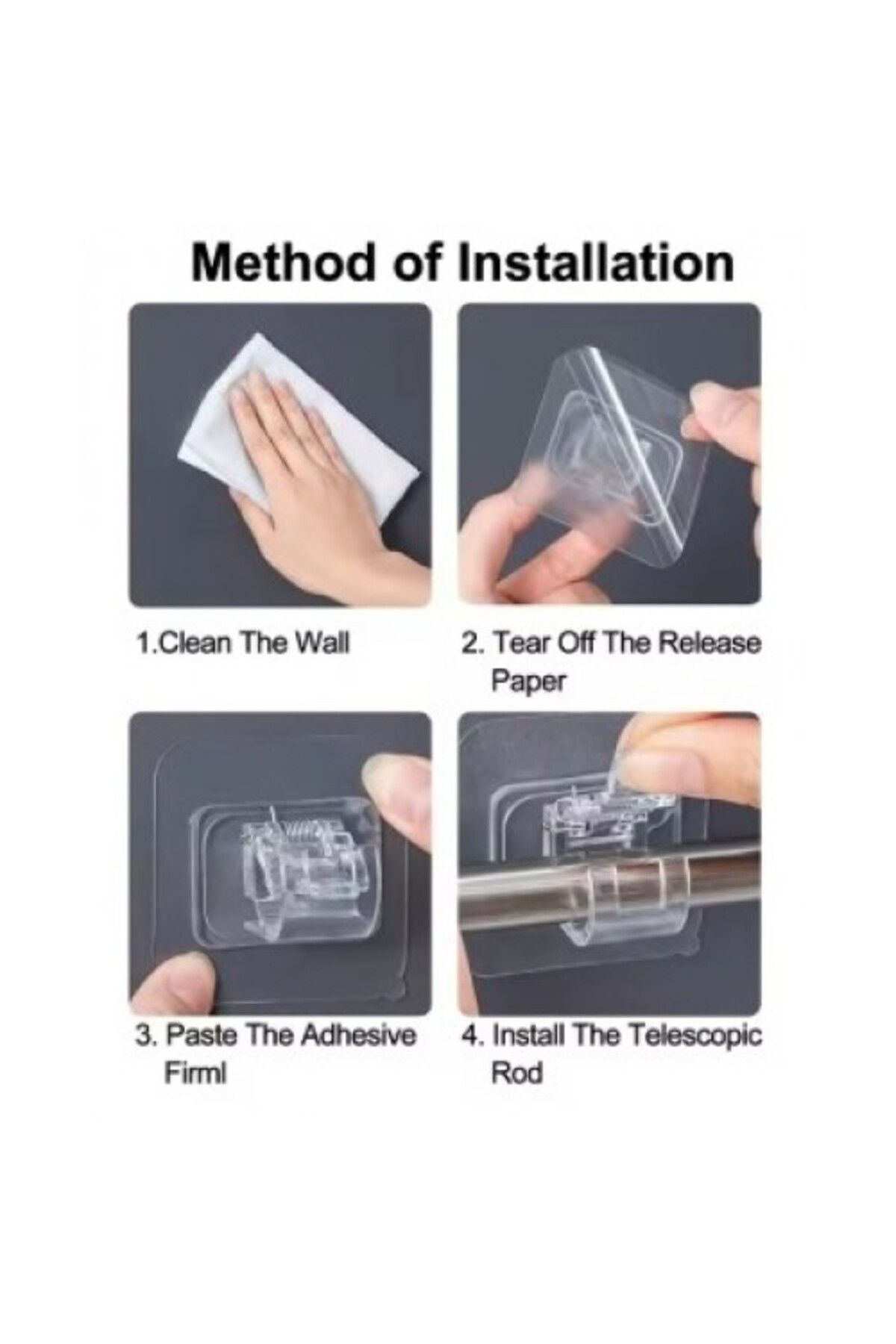 Method of Installation

1.Clean The Wall

2. Tear Off The Release Paper

3. Paste The Adhesive Firml

4. Install The Telescopic Rod