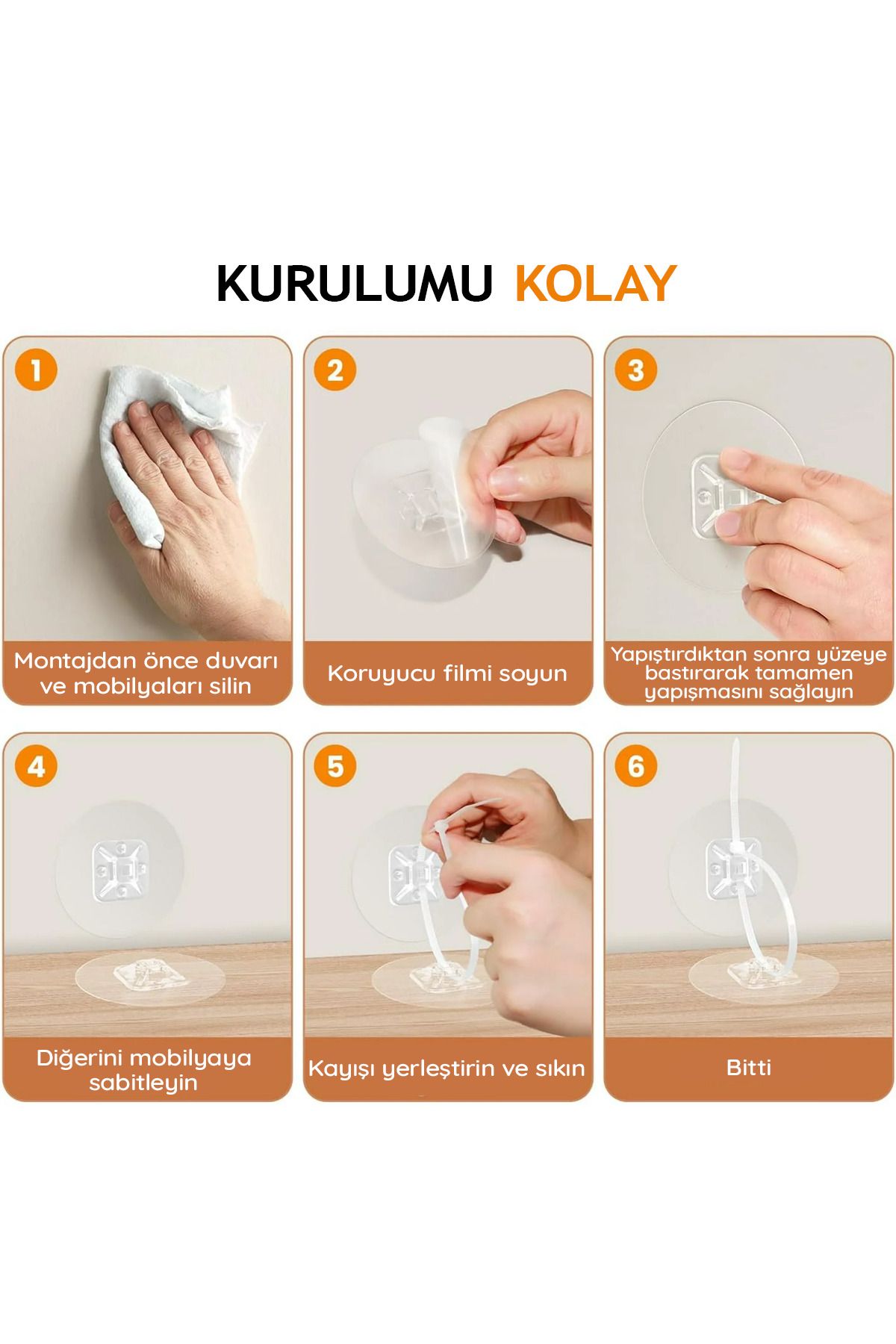 KURULUMU KOLAY

1
Montajdan önce duvarı ve mobilyaları silin

2
Koruyucu filmi soyun

3
Yapıştırdıktan sonra yüzeye bastırarak tamamen yapışmasını sağlayın

4
Diğerini mobilyaya sabitleyin

5
Kayışı yerleştirin ve sıkın

6
Bitti