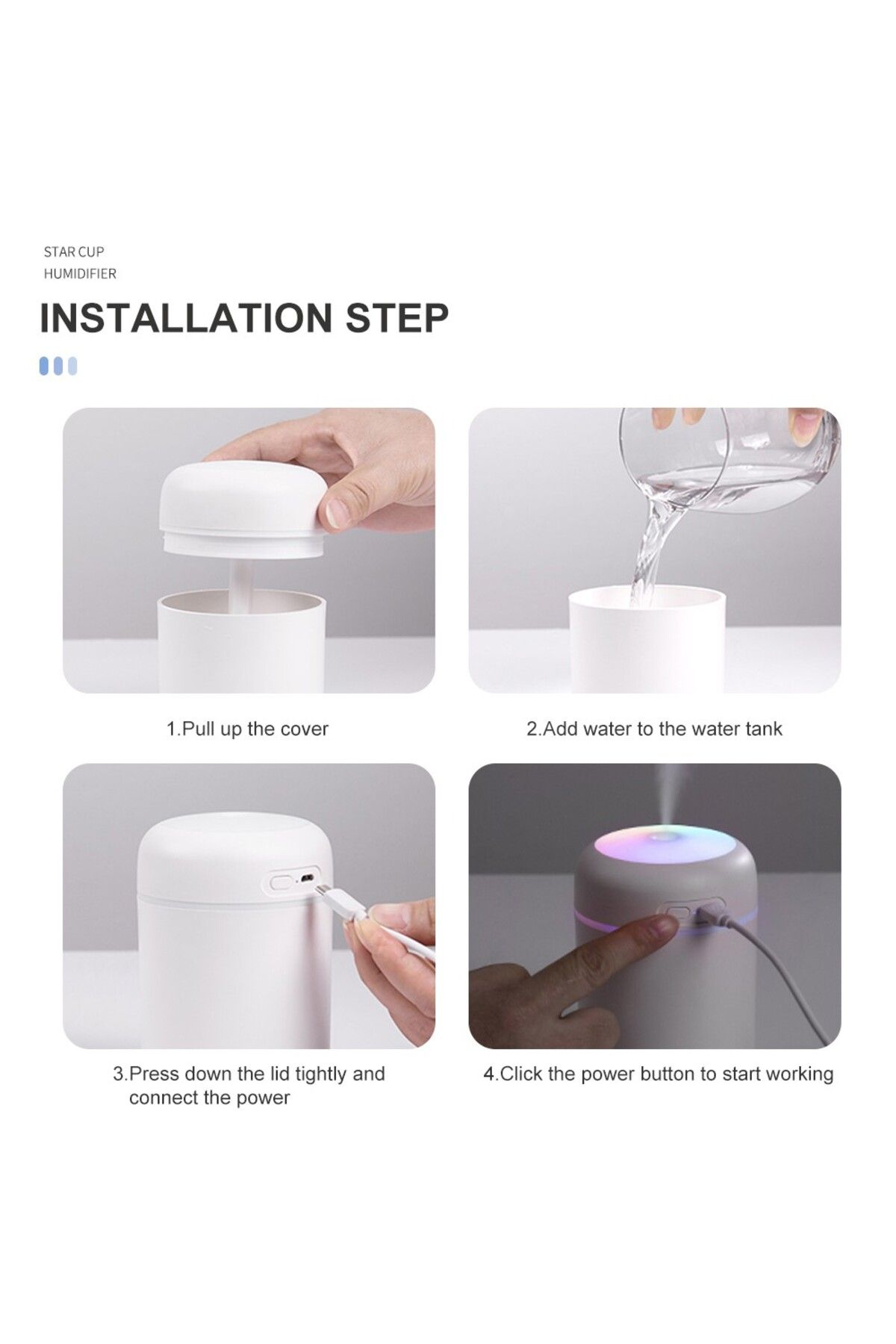 STAR CUP
HUMIDIFIER

INSTALLATION STEP

1.Pull up the cover

2.Add water to the water tank

3.Press down the lid tightly and connect the power

4.Click the power button to start working