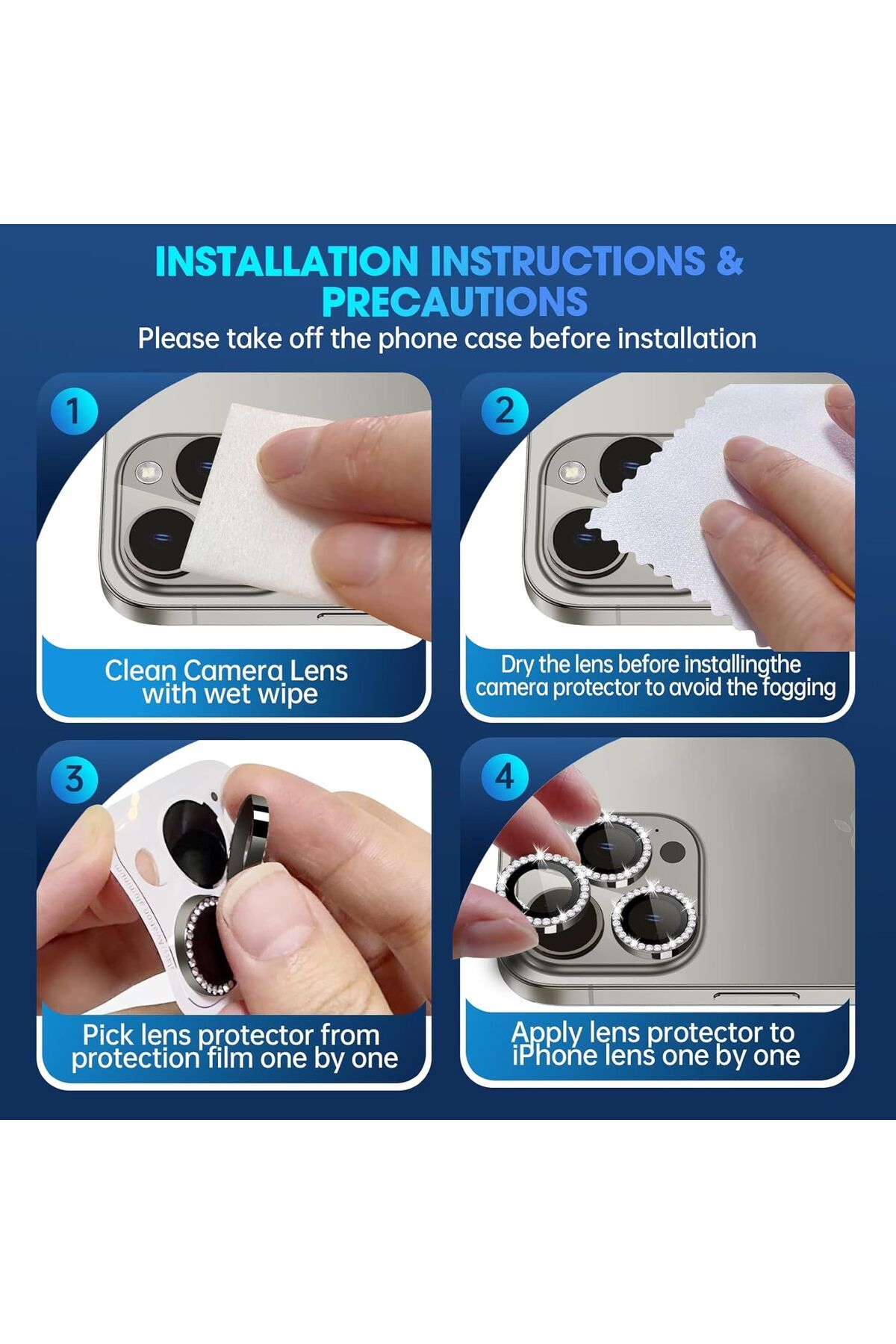 INSTALLATION INSTRUCTIONS & PRECAUTIONS

Please take off the phone case before installation

1

Clean Camera Lens with wet wipe

2

Dry the lens before installingthe camera protector to avoid the fogging

3

Pick lens protector from protection film one by one

4

Apply lens protector to iPhone lens one by one