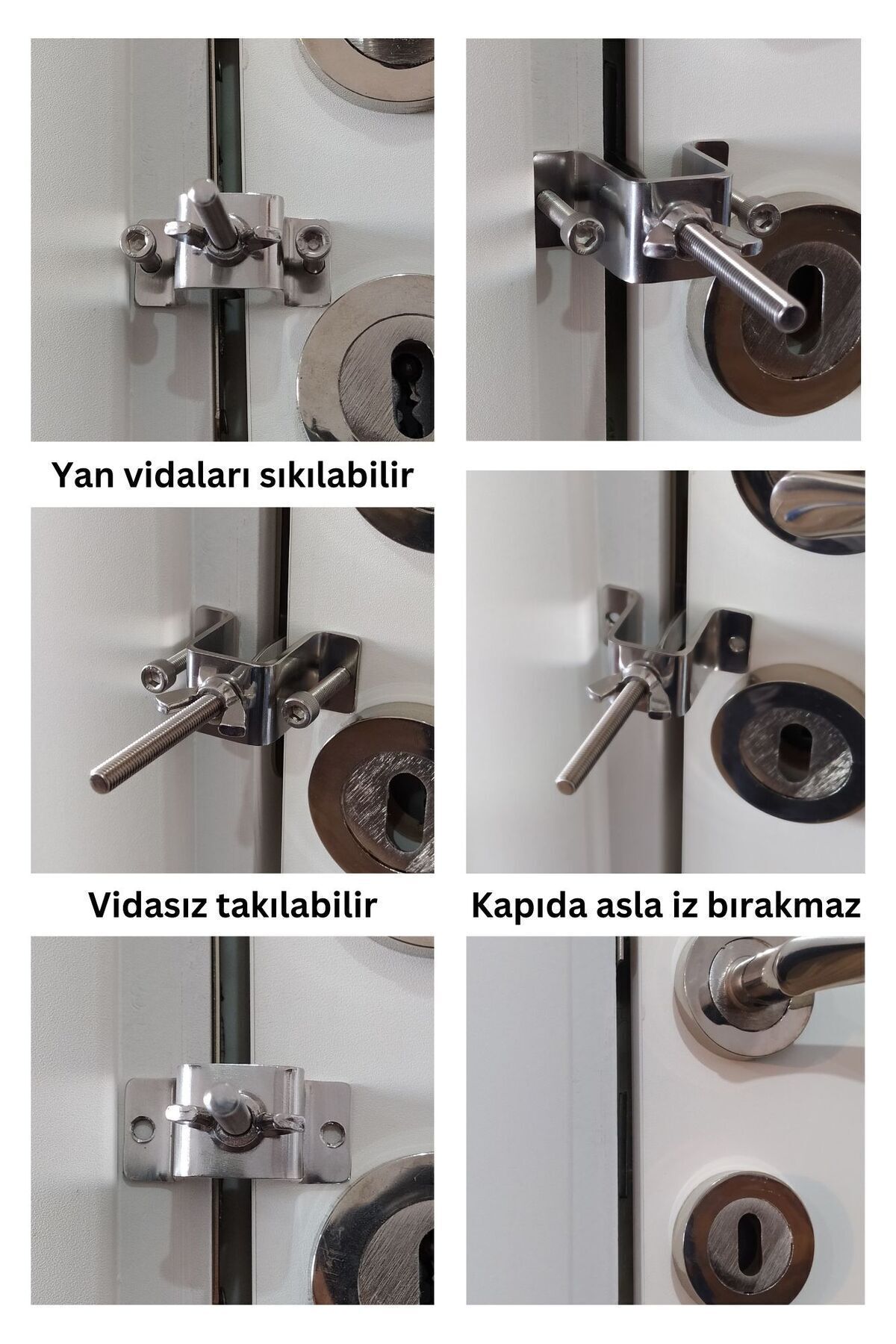 Yan vidaları sıkılabilir

Vidasız takılabilir

Kapıda asla iz bırakmaz