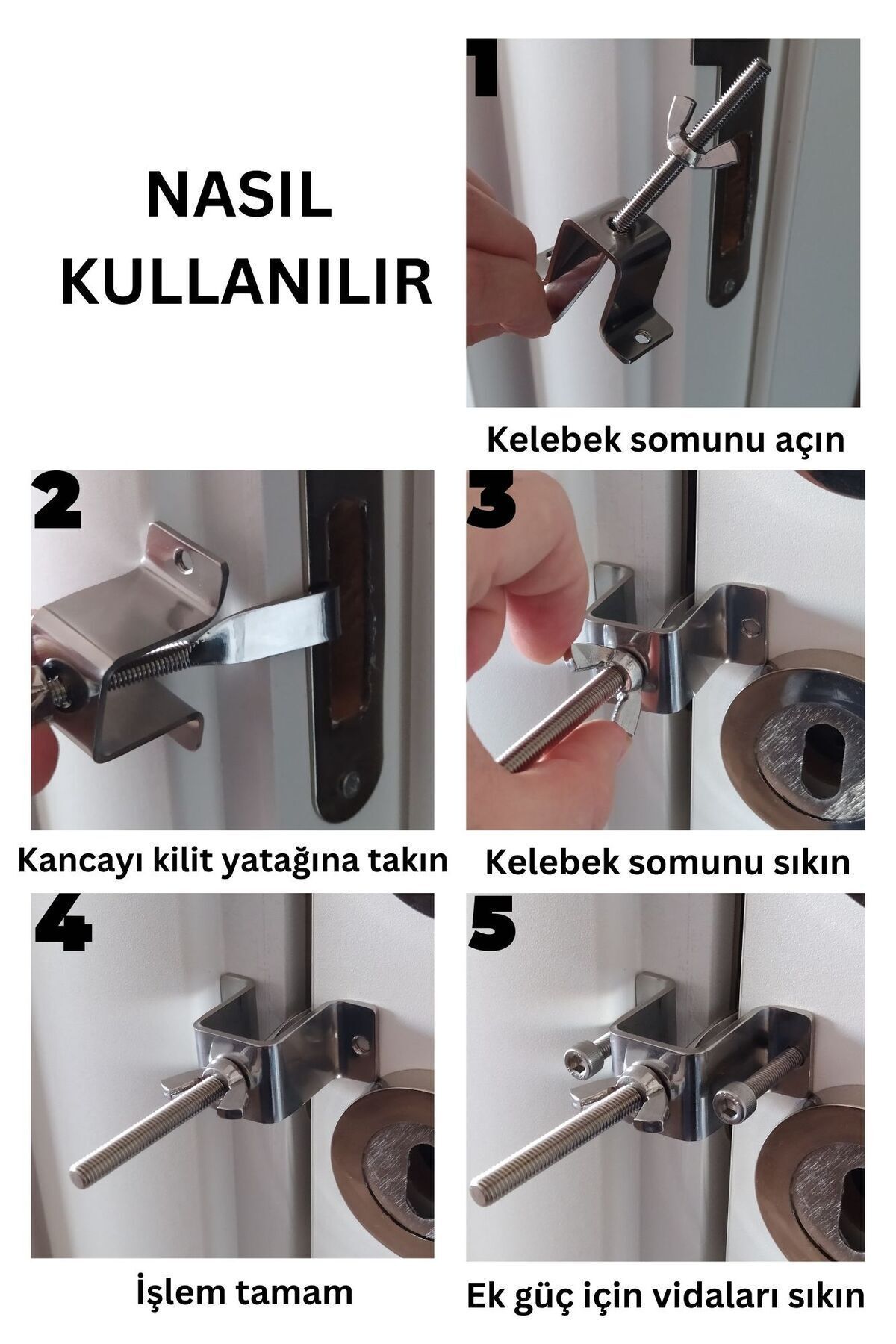 NASIL KULLANILIR

1

Kelebek somunu açın

2

Kancayı kilit yatağına takın

3

Kelebek somunu sıkın

4

İşlem tamam

5

Ek güç için vidaları sıkın