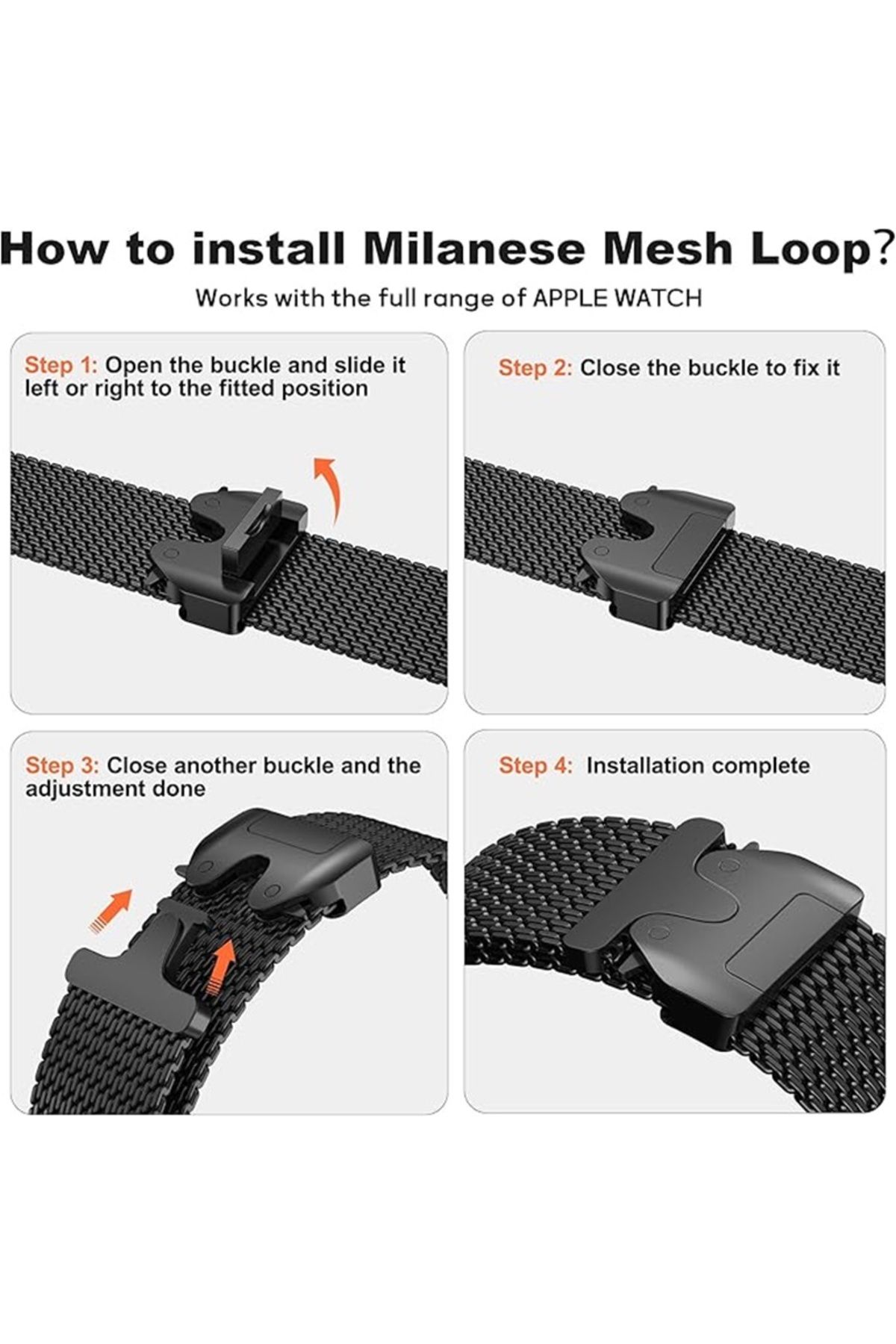 How to install Milanese Mesh Loop?

Works with the full range of APPLE WATCH

Step 1: Open the buckle and slide it left or right to the fitted position

Step 2: Close the buckle to fix it

Step 3: Close another buckle and the adjustment done

Step 4: Installation complete