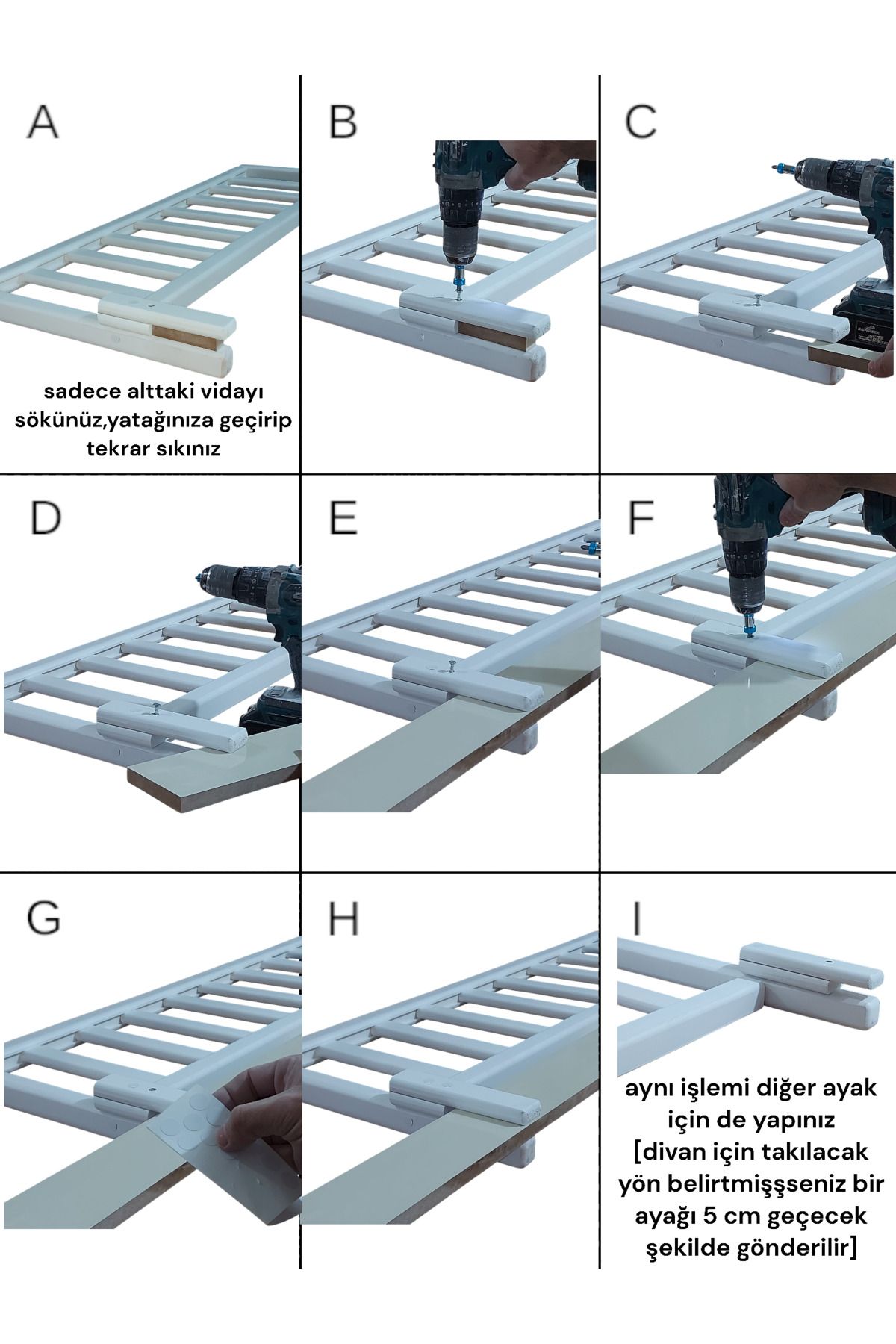 A

sadece alttaki vidayı sökünüz,yatağınıza geçirip tekrar sıkınız

B

C

D

E

F

G

H

I

aynı işlemi diğer ayak için de yapınız [divan için takılacak yön belirtmişşseniz bir ayağı 5 cm geçecek şekilde gönderilir]