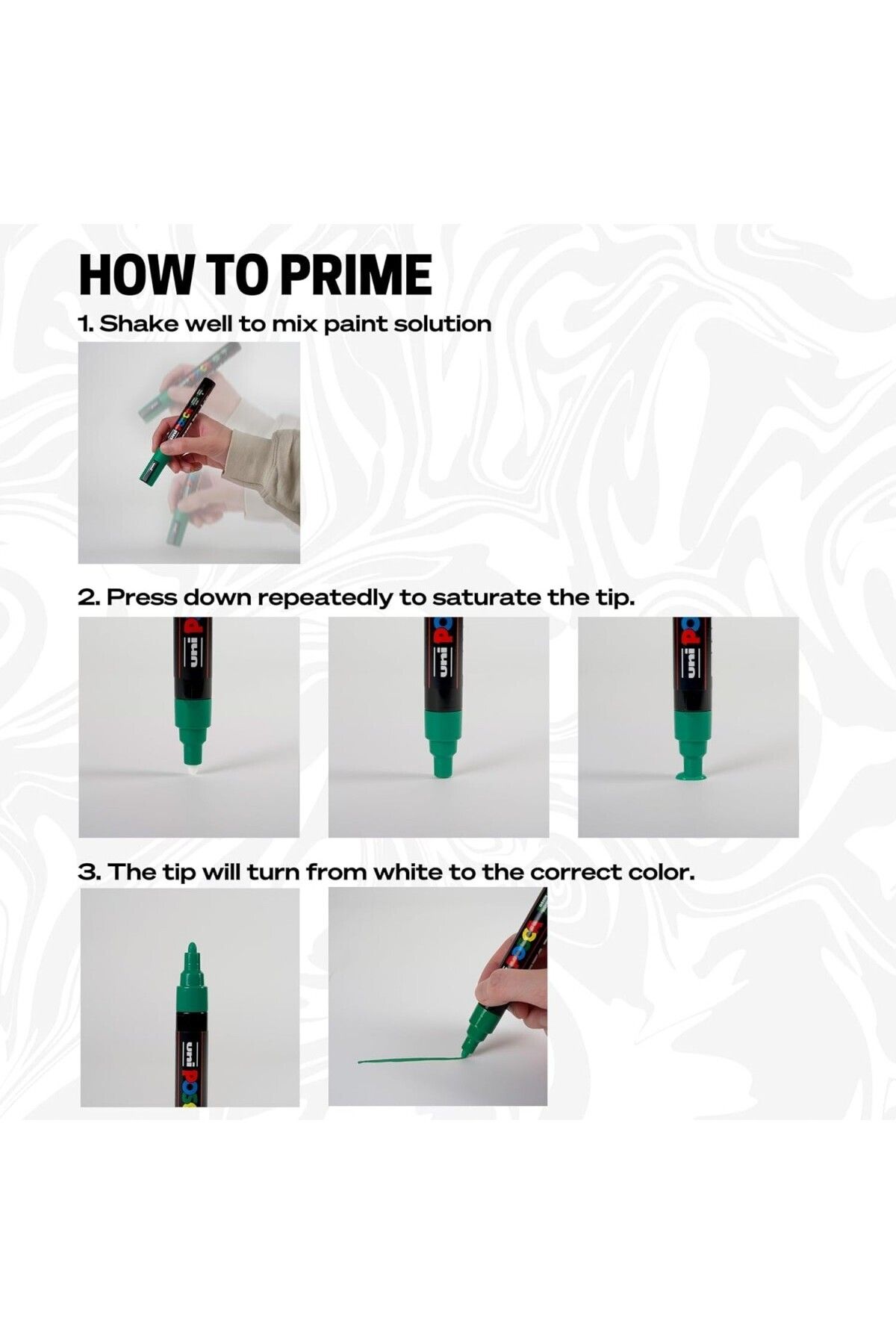 HOW TO PRIME

1. Shake well to mix paint solution

2. Press down repeatedly to saturate the tip.

uni PO

uni PO

uni PO

3. The tip will turn from white to the correct color.

uni POSCA

POSCA