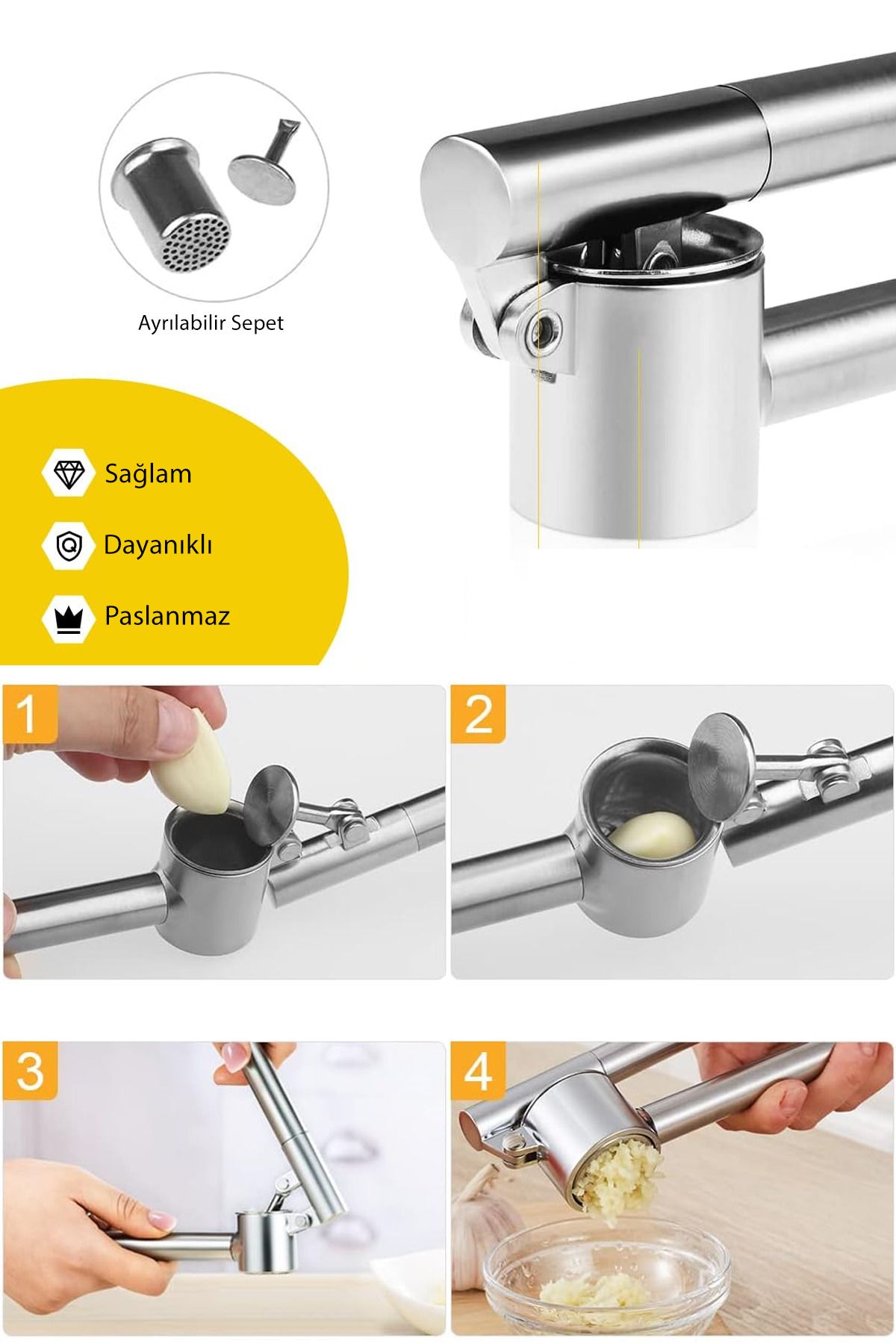 Ayrılabilir Sepet

Sağlam

Dayanıklı

Paslanmaz

1

2

3

4