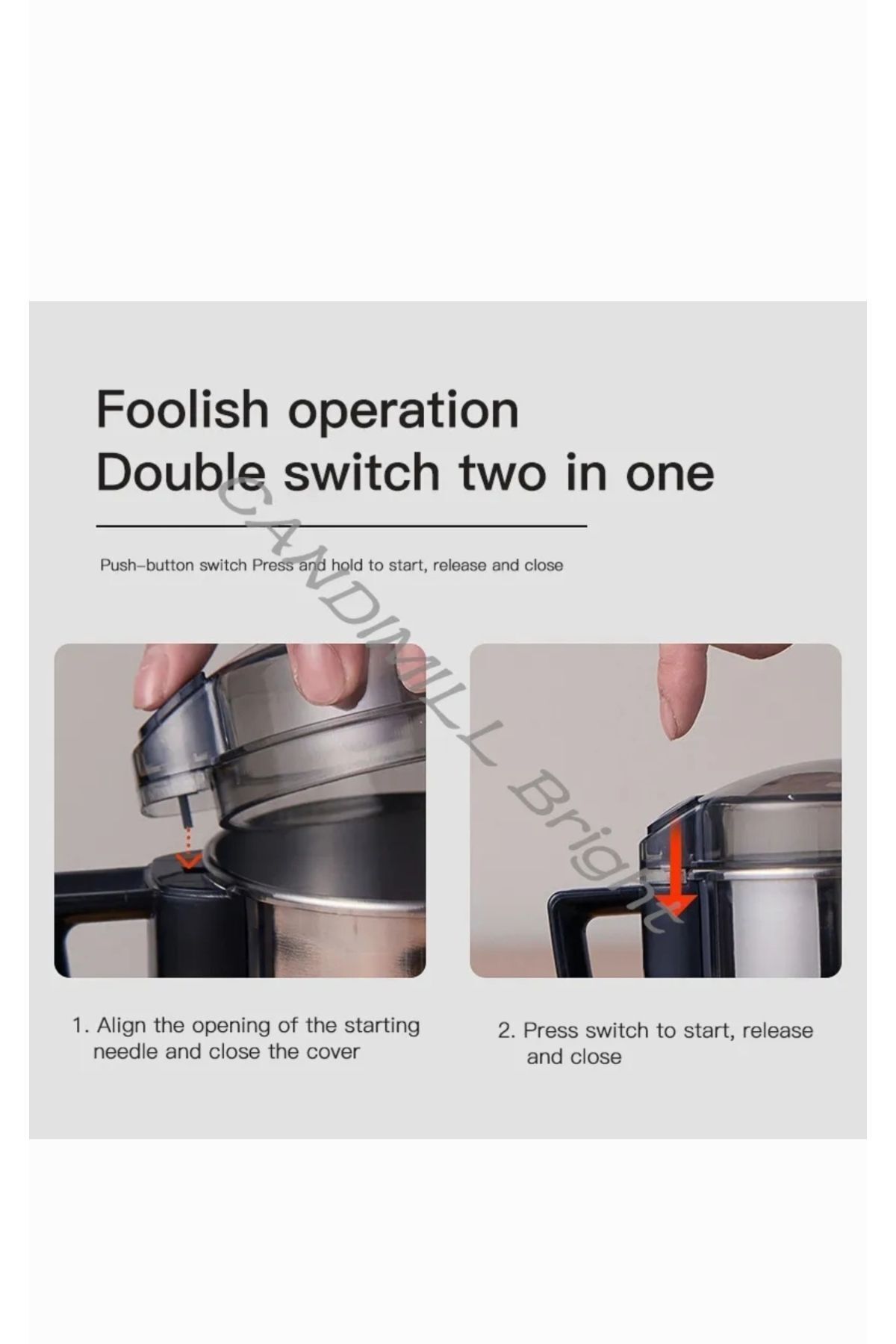 Foolish operation
Double switch two in one

Push-button switch Press and hold to start, release and close

CANDIMILL Bright

1. Align the opening of the starting needle and close the cover

2. Press switch to start, release and close