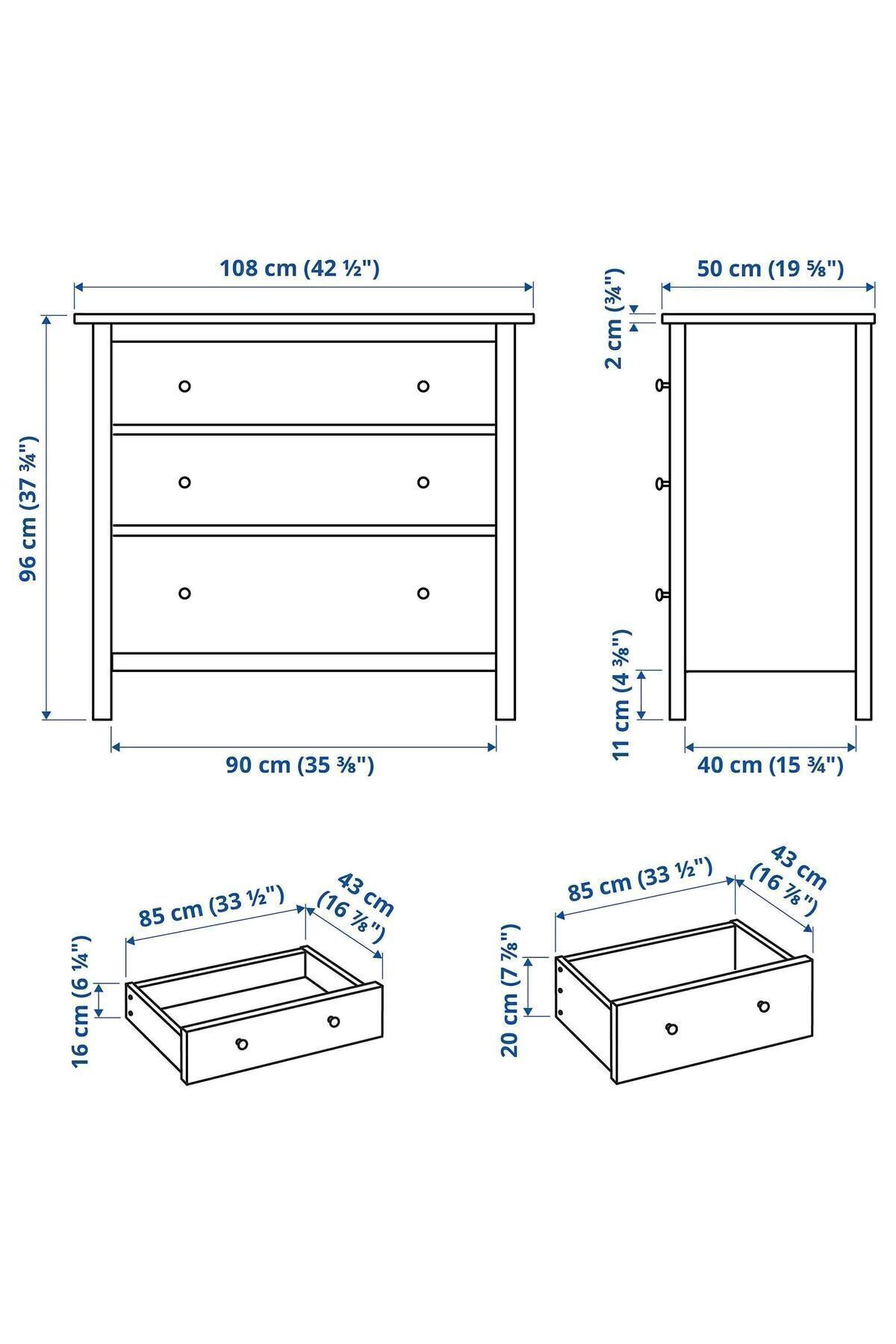 108 cm (42 ½")

96 cm (37 ¾")

90 cm (35 ⅜")

50 cm (19 ⅝")

2 cm (¾")

11 cm (4 ⅜")

40 cm (15 ¾")

85 cm (33 ½")

43 cm (16 ⅞")

16 cm (6 ¼")

85 cm (33 ½")

43 cm (16 ⅞")

20 cm (7 ⅞")