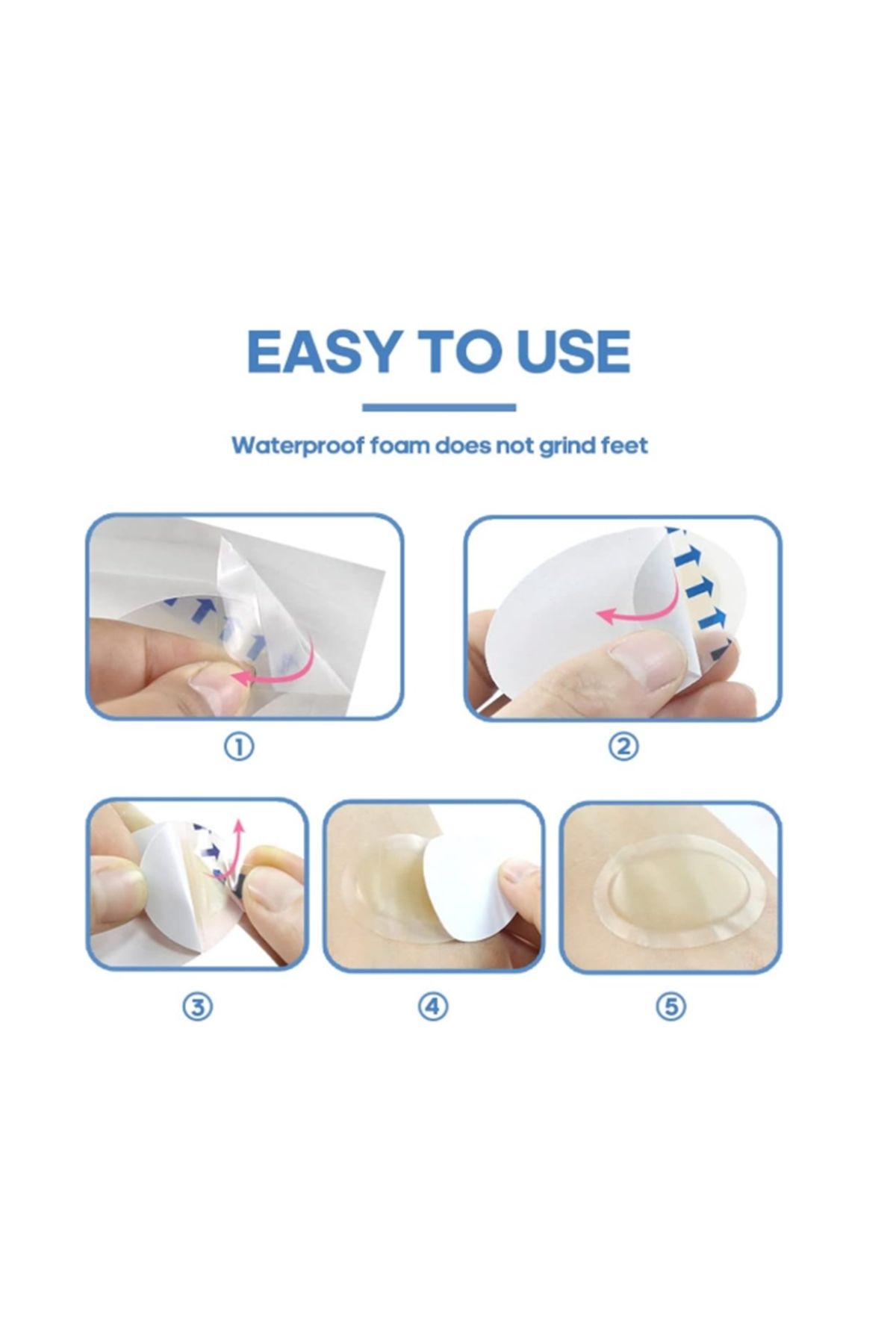 EASY TO USE

Waterproof foam does not grind feet

①

②

③

④

⑤