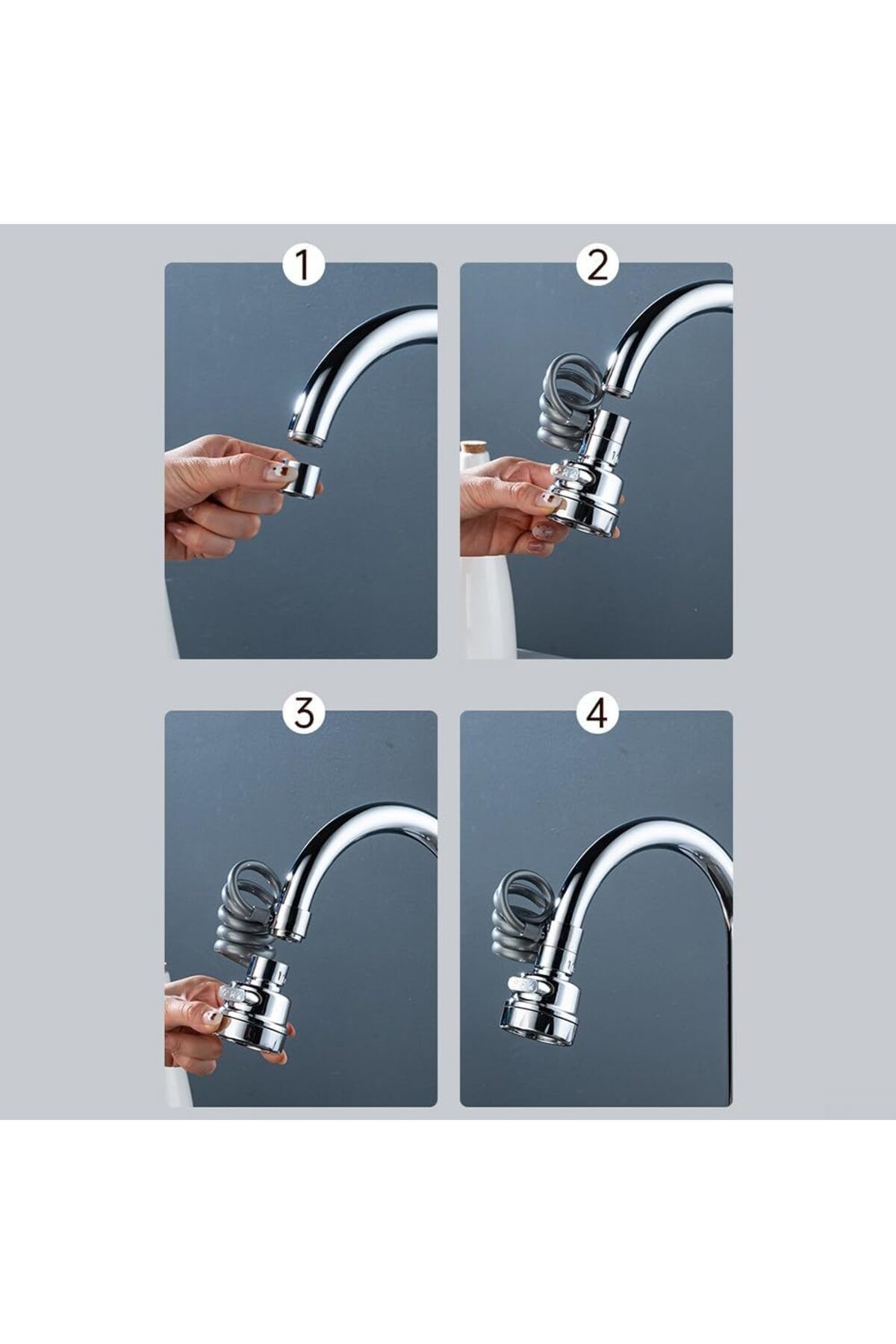 1

2

3

4