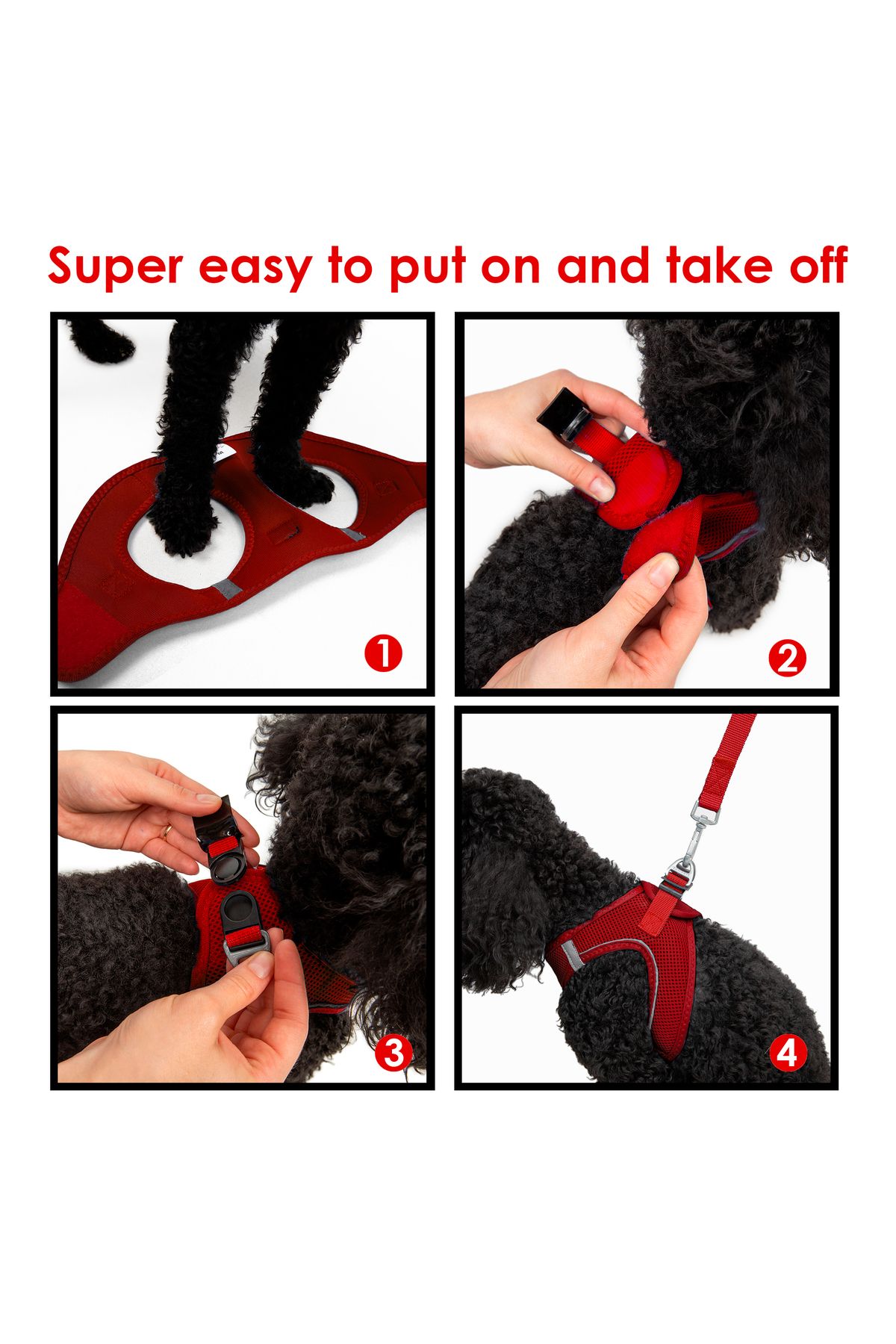 Super easy to put on and take off

1

2

3

4