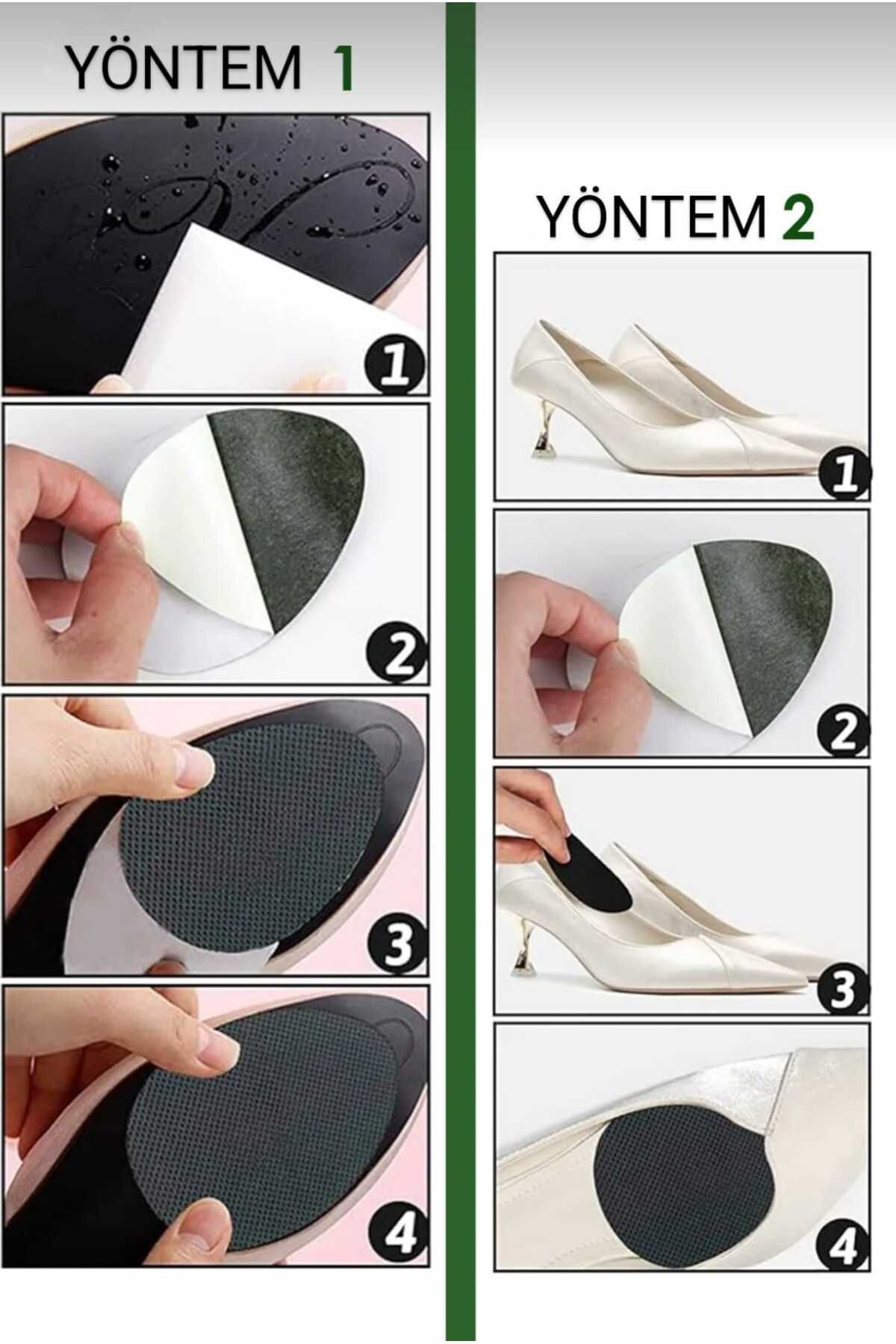 YÖNTEM 1

1

2

3

4

YÖNTEM 2

1

2

3

4