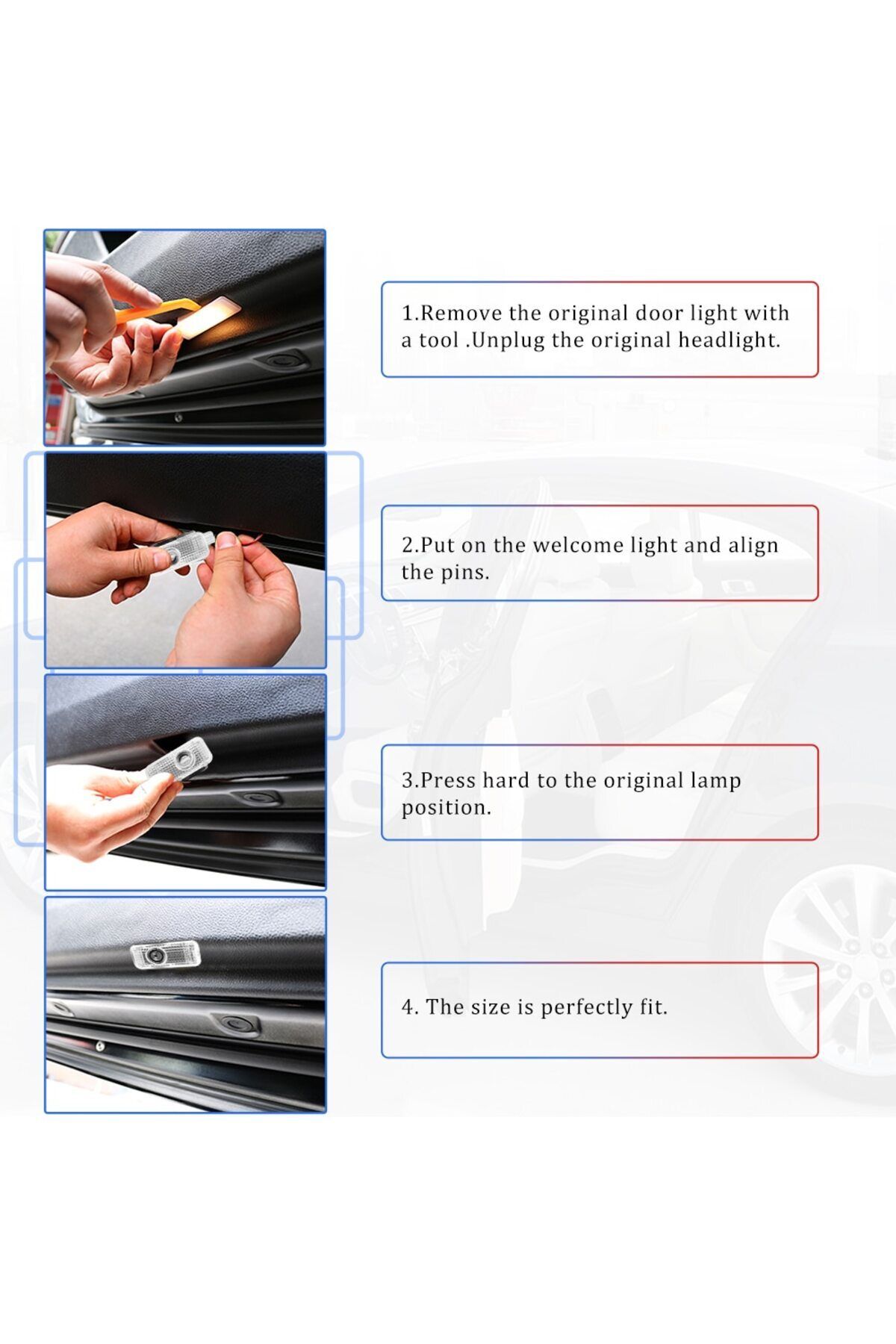 1.Remove the original door light with a tool .Unplug the original headlight.

2.Put on the welcome light and align the pins.

3.Press hard to the original lamp position.

4. The size is perfectly fit.