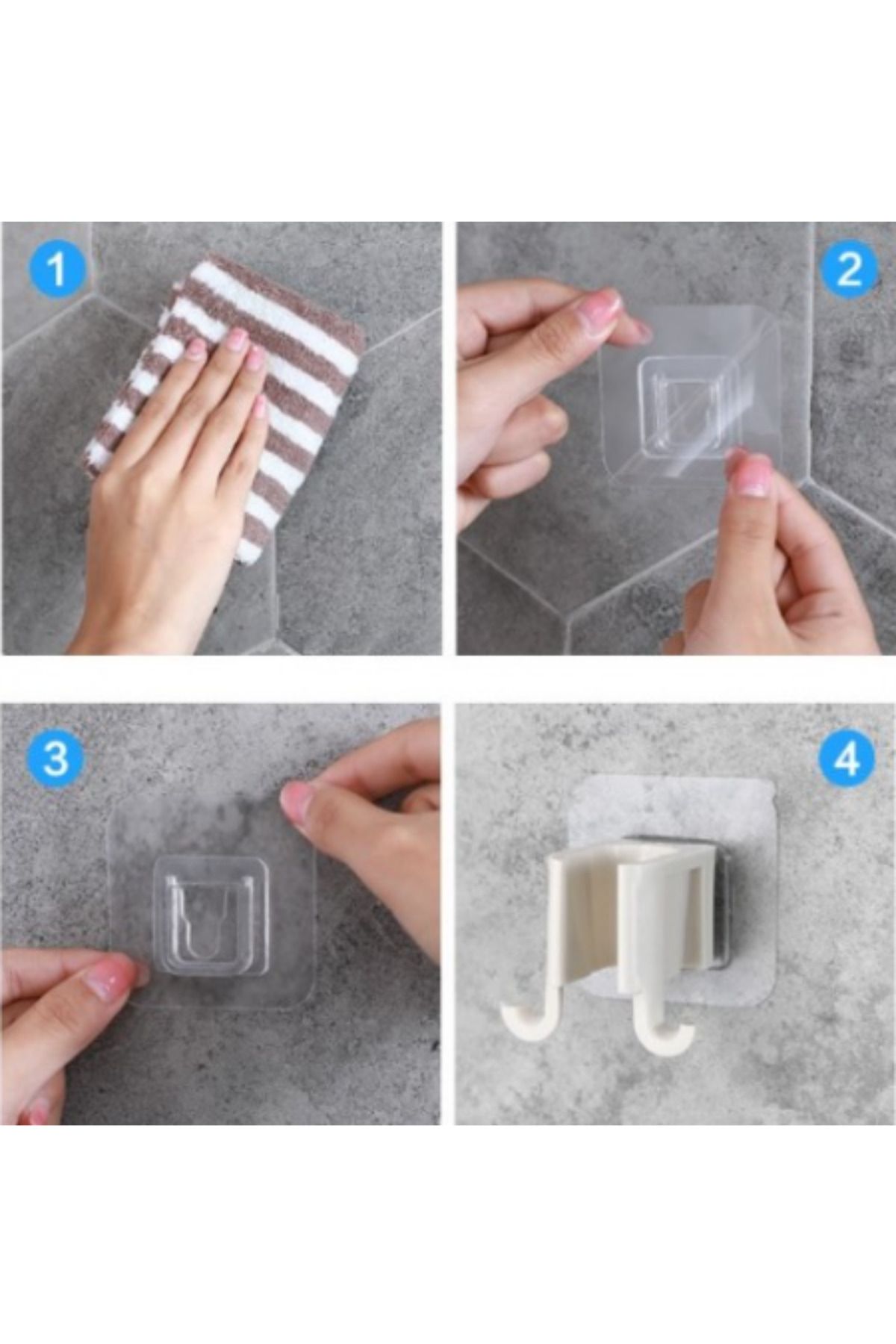 1

2

3

4