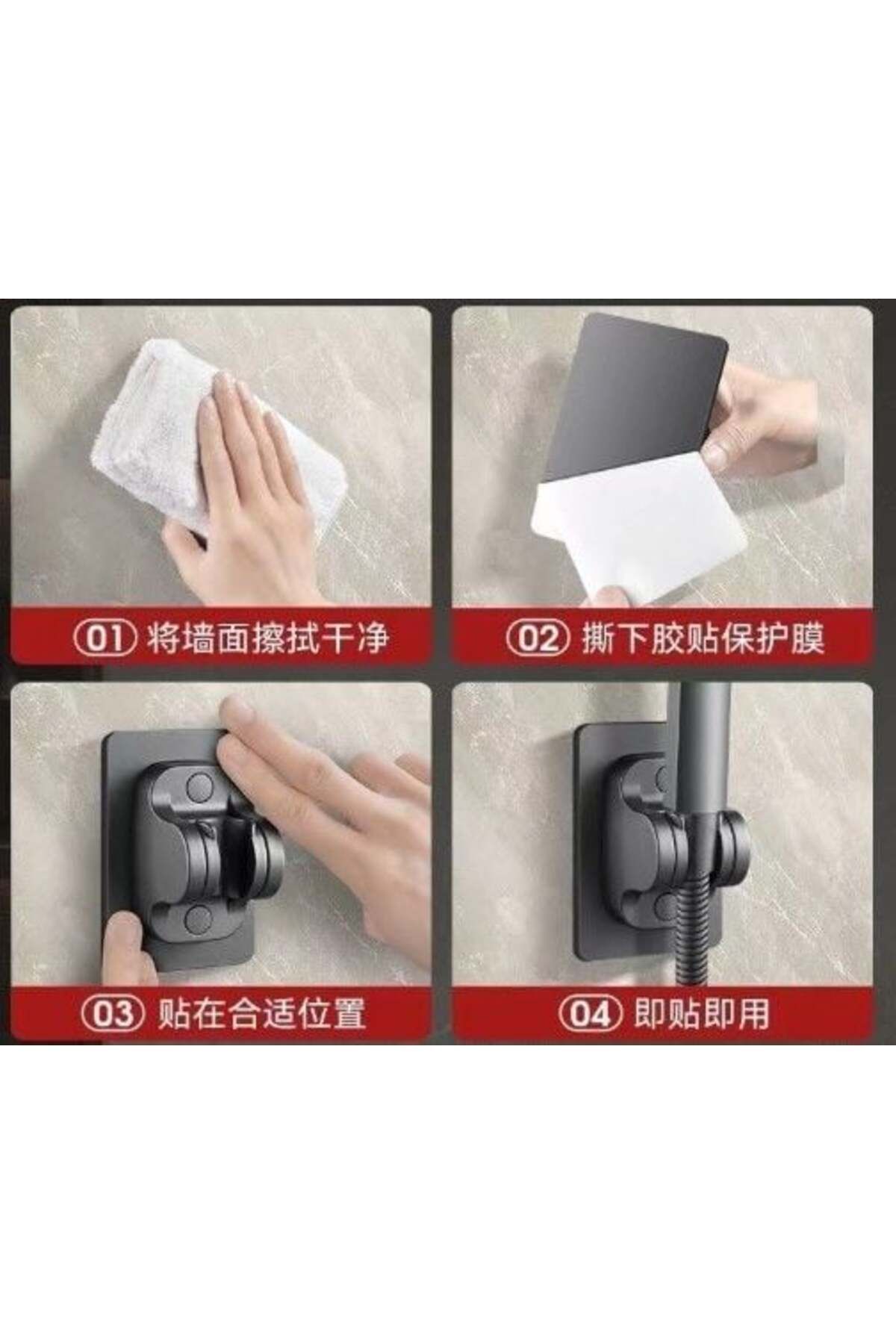 01 将墙面擦拭干净

02 撕下胶贴保护膜

03 贴在合适位置

04 即贴即用