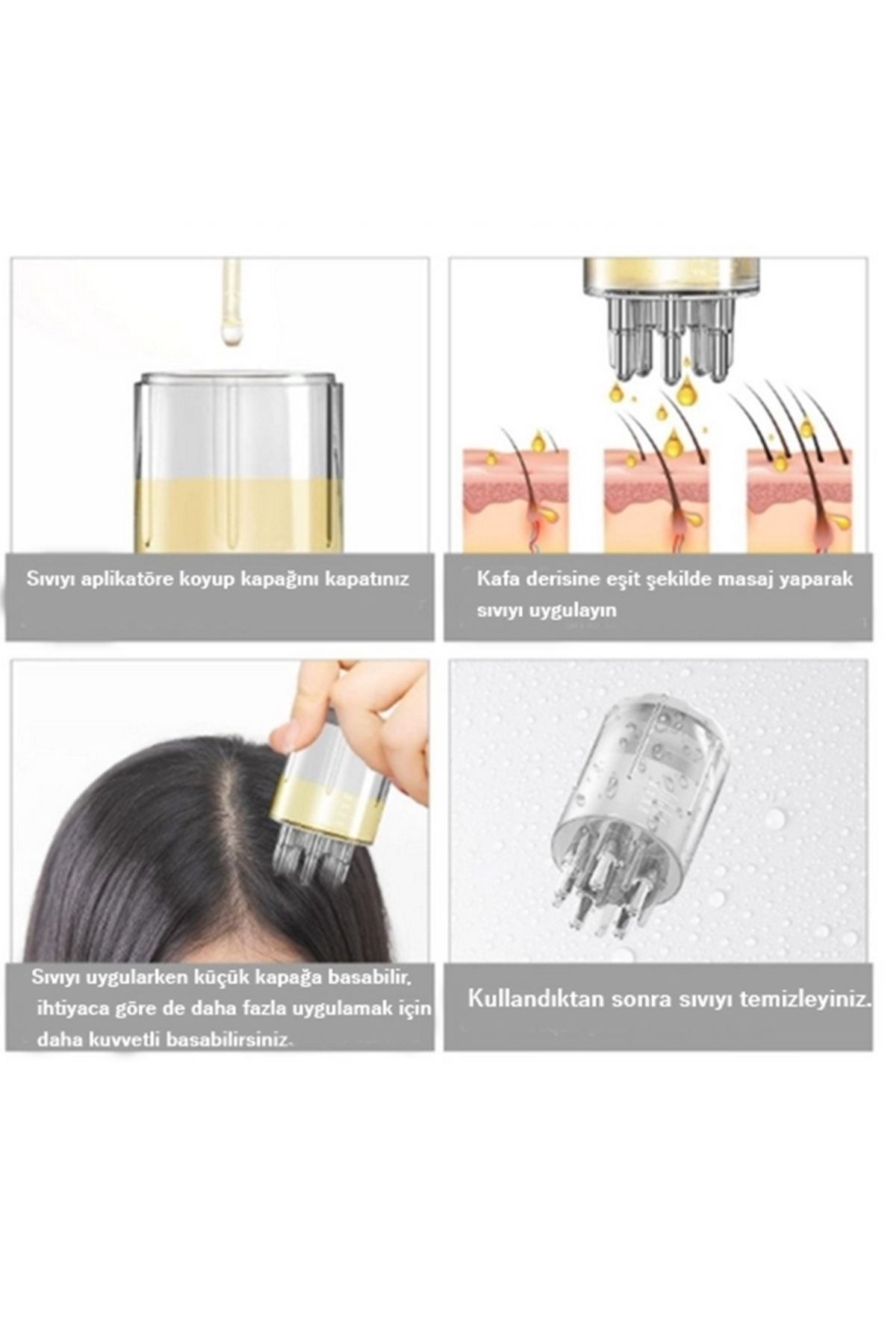 Sıvıyı aplikatöre koyup kapağını kapatınız

Kafa derisine eşit şekilde masaj yaparak sıvıyı uygulayın

Sıvıyı uygularken küçük kapağa basabilir, ihtiyaca göre de daha fazla uygulamak için daha kuvvetli basabilirsiniz.

Kullandıktan sonra sıvıyı temizleyiniz.