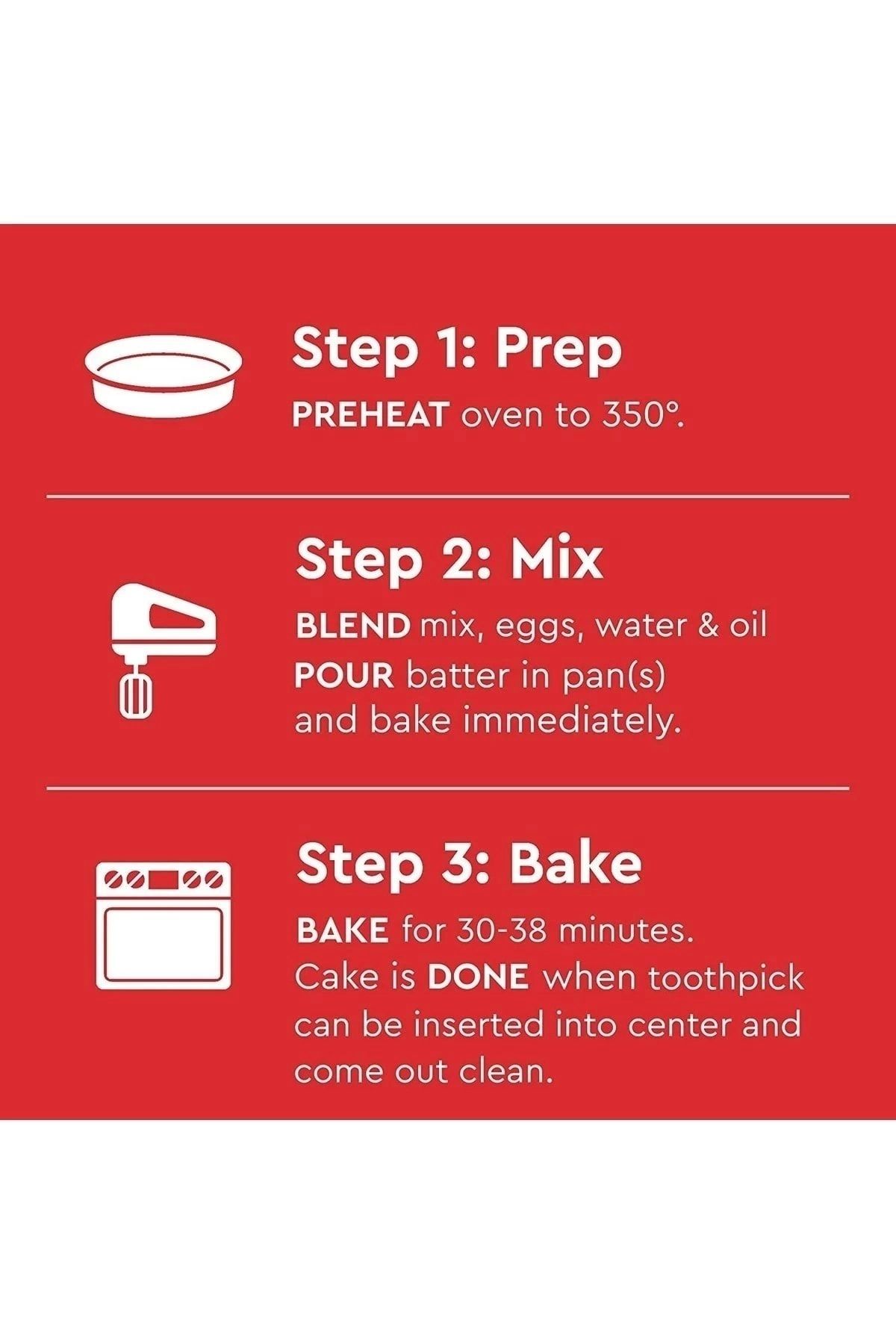 Step 1: Prep

PREHEAT oven to 350°.

Step 2: Mix

BLEND mix, eggs, water & oil
POUR batter in pan(s) and bake immediately.

Step 3: Bake

BAKE for 30-38 minutes.
Cake is DONE when toothpick can be inserted into center and come out clean.