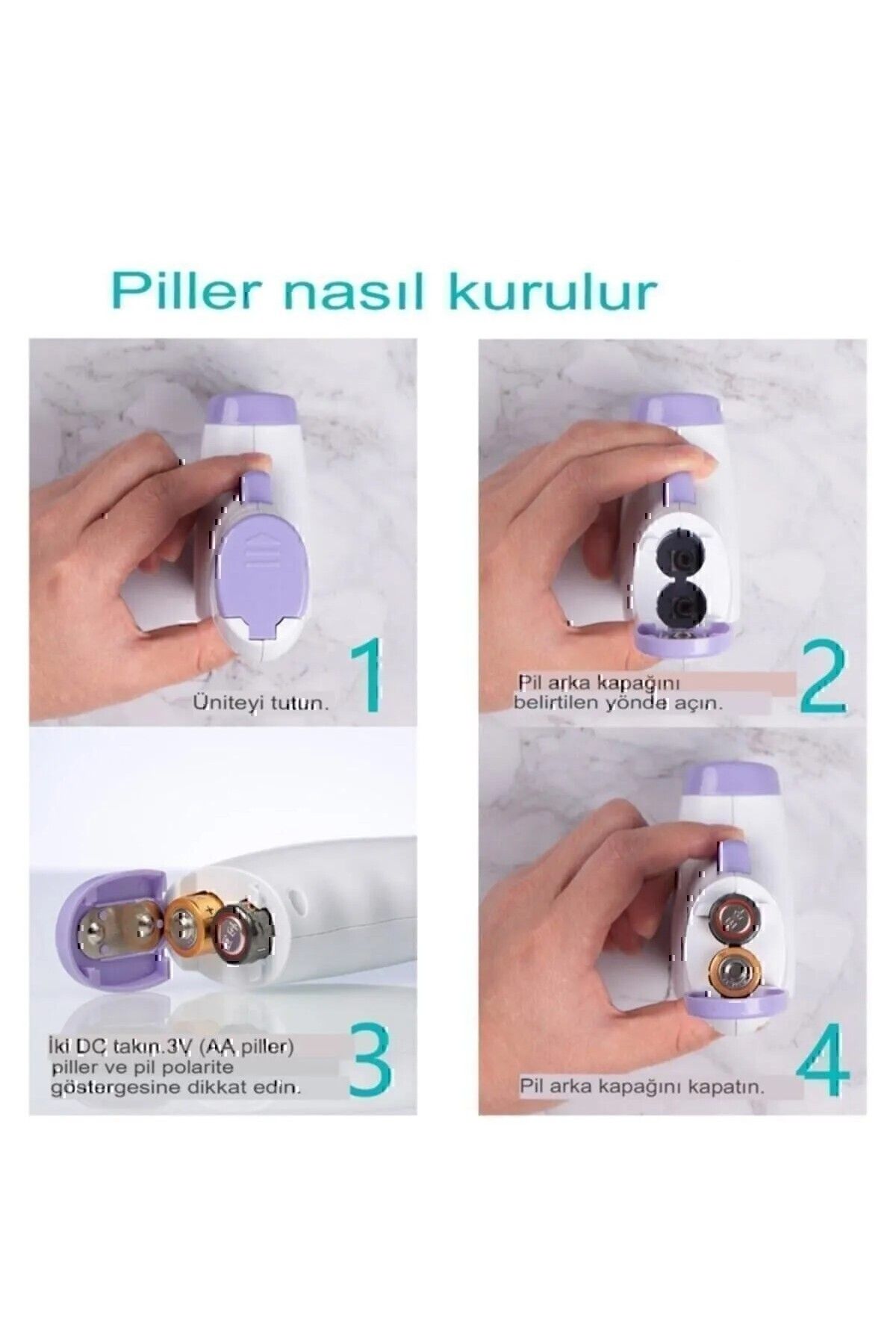 Piller nasıl kurulur

Üniteyi tutun.

1

Pil arka kapağını belirtilen yönde açın.

2

İki DC takın.3V (AA piller) piller ve pil polarite göstergesine dikkat edin.

3

Pil arka kapağını kapatın.

4