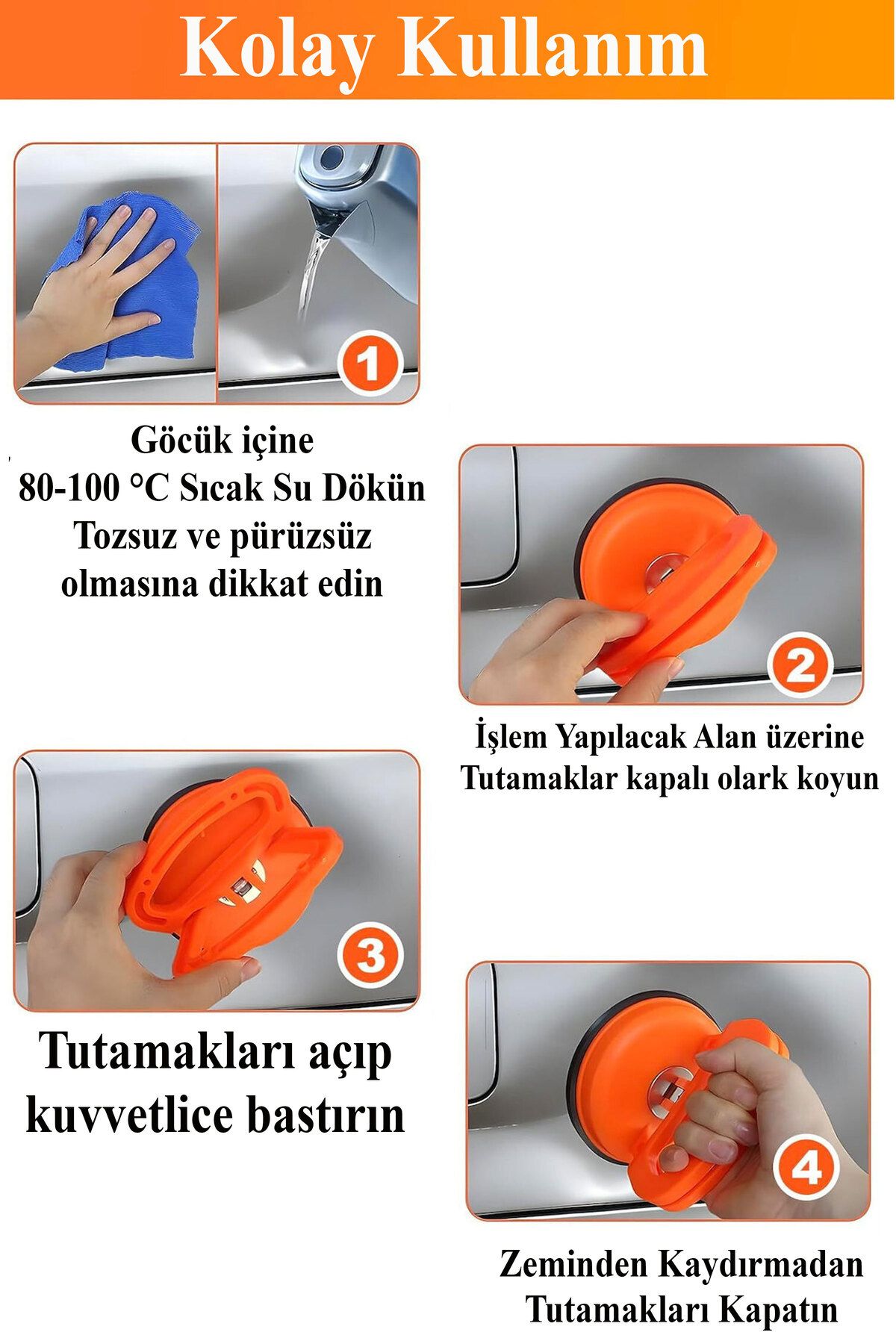 Kolay Kullanım

1

Göcük içine
80-100 °C Sıcak Su Dökün
Tozsuz ve pürüzsüz
olmasına dikkat edin

2

İşlem Yapılacak Alan üzerine
Tutamaklar kapalı olark koyun

3

Tutamakları açıp
kuvvetlice bastırın

4

Zeminden Kaydırmadan
Tutamakları Kapatın