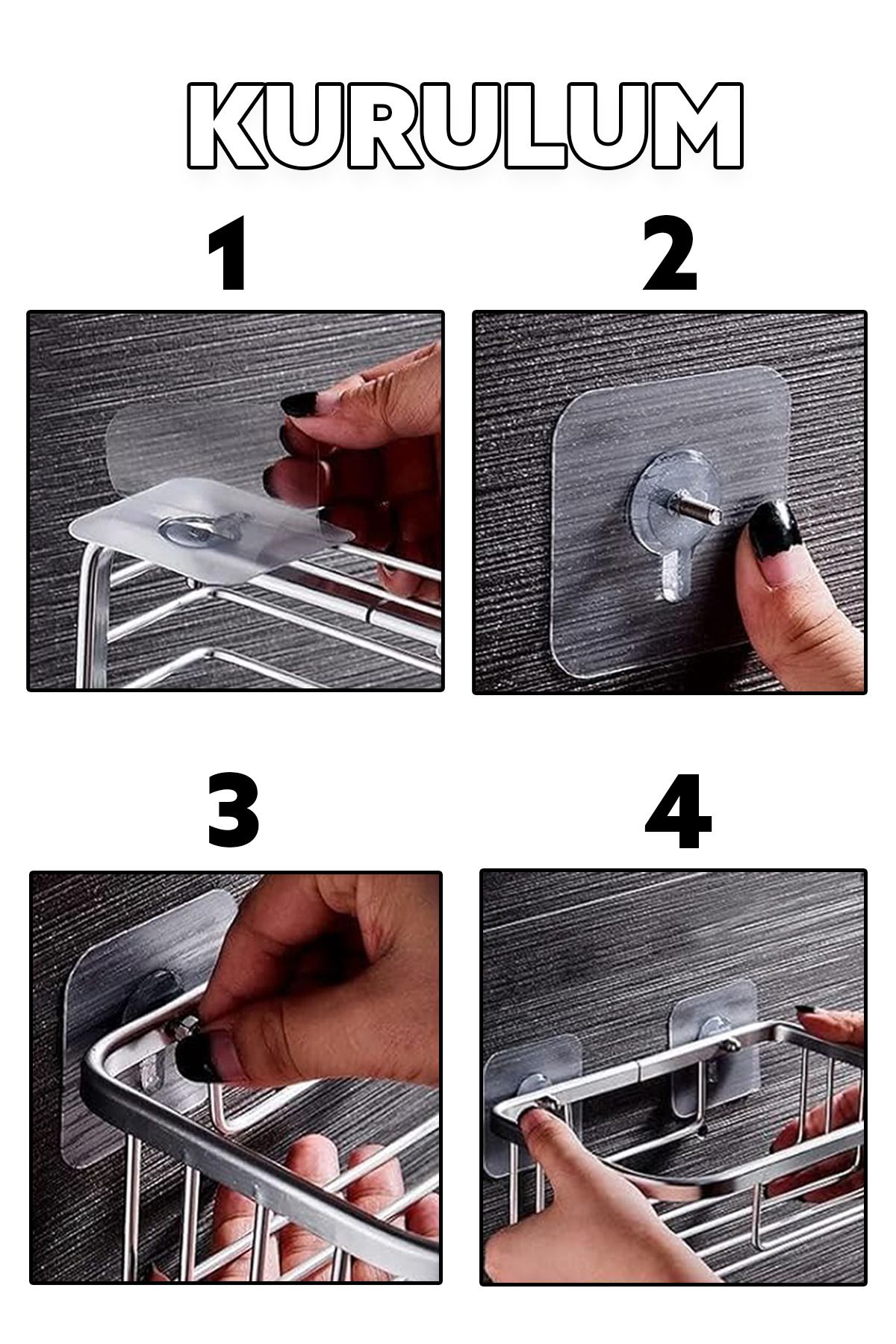 KURULUM

1

2

3

4