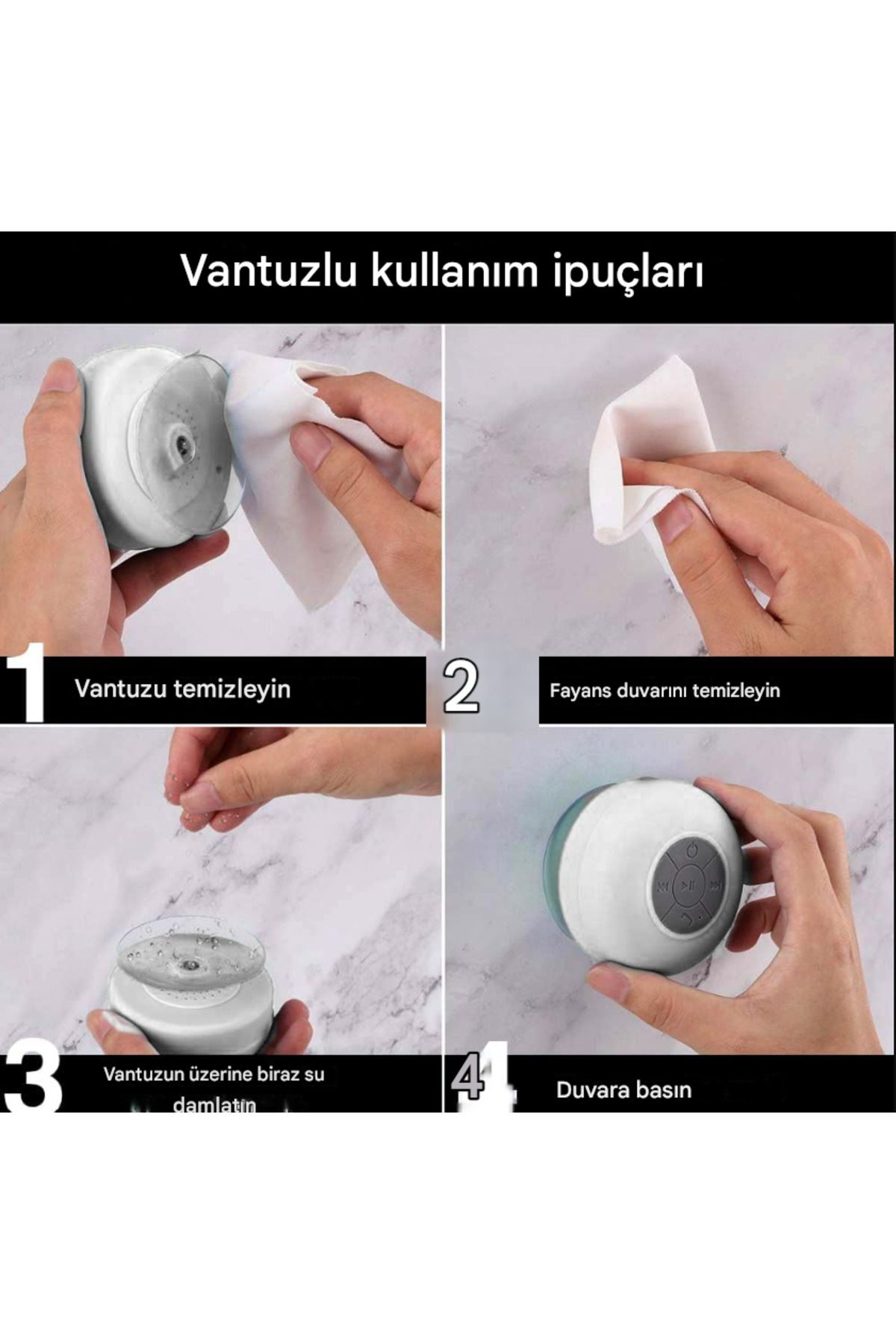 Vantuzlu kullanım ipuçları

1 Vantuzu temizleyin

2 Fayans duvarını temizleyin

3 Vantuzun üzerine biraz su damlatın

4 Duvara basın