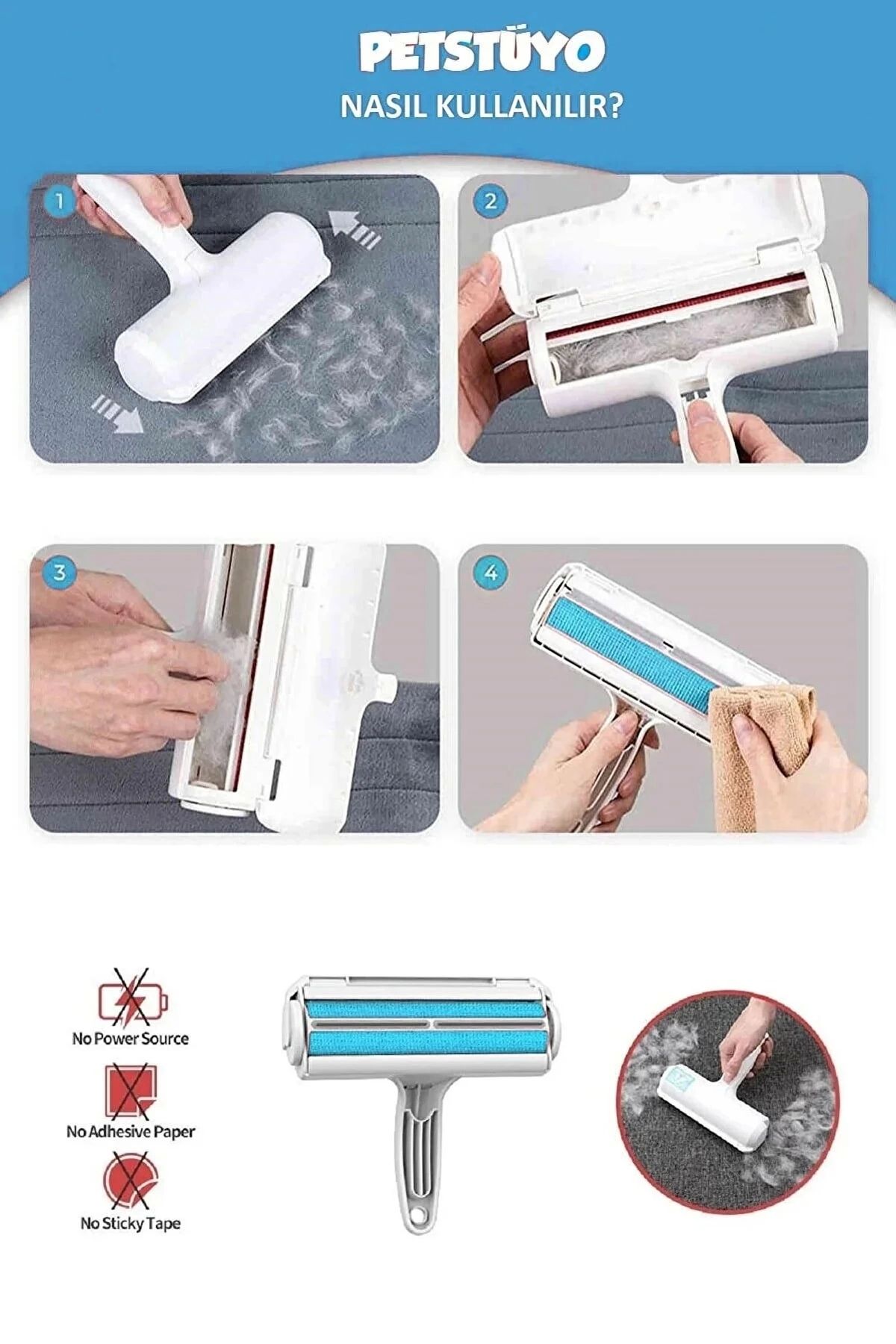 PETSTÜYO
NASIL KULLANILIR?

1

2

3

4

No Power Source

No Adhesive Paper

No Sticky Tape