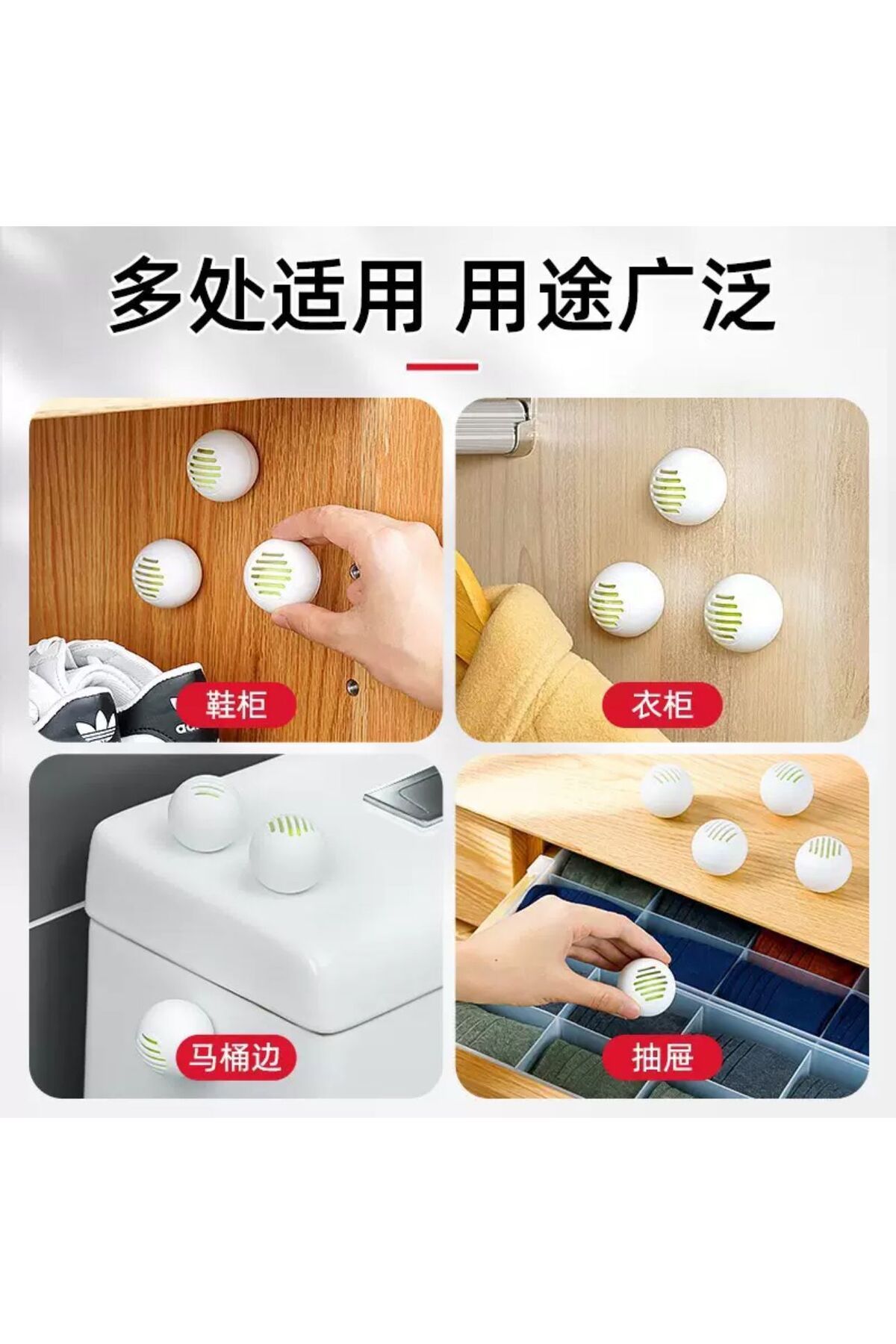 多处适用 用途广泛

鞋柜

衣柜

马桶边

抽屉